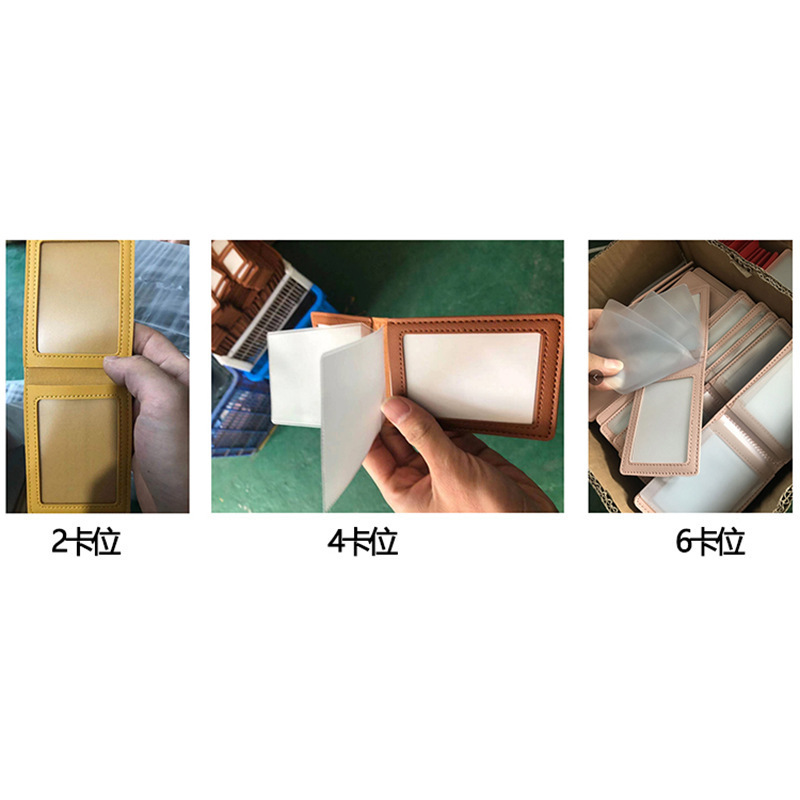 2卡位

4卡位

6卡位