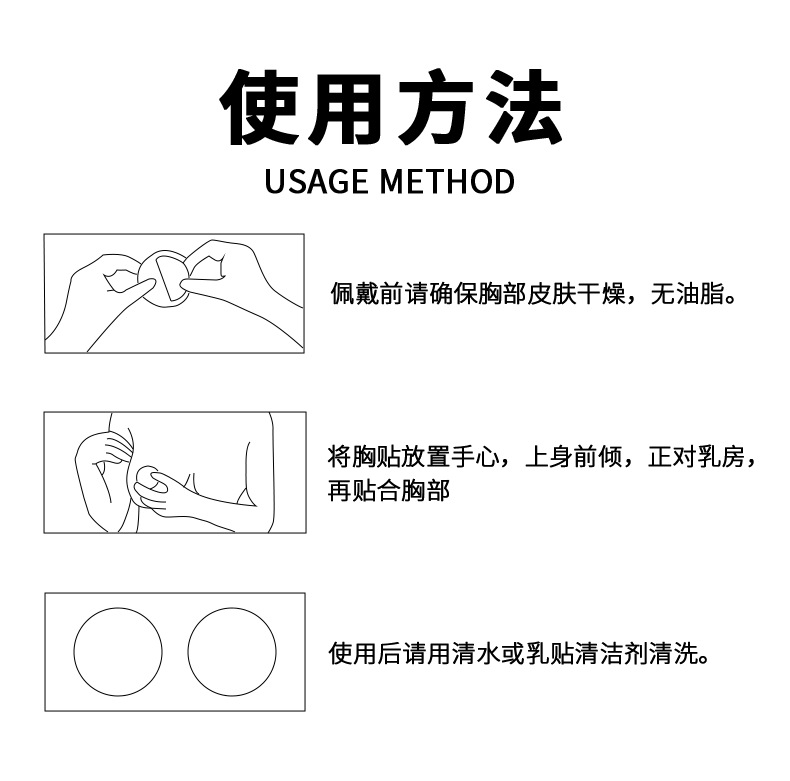 使用方法
USAGE METHOD

佩戴前请确保胸部皮肤干燥，无油脂。

将胸贴放置手心，上身前倾，正对乳房，再贴合胸部

使用后请用清水或乳贴清洁剂清洗。