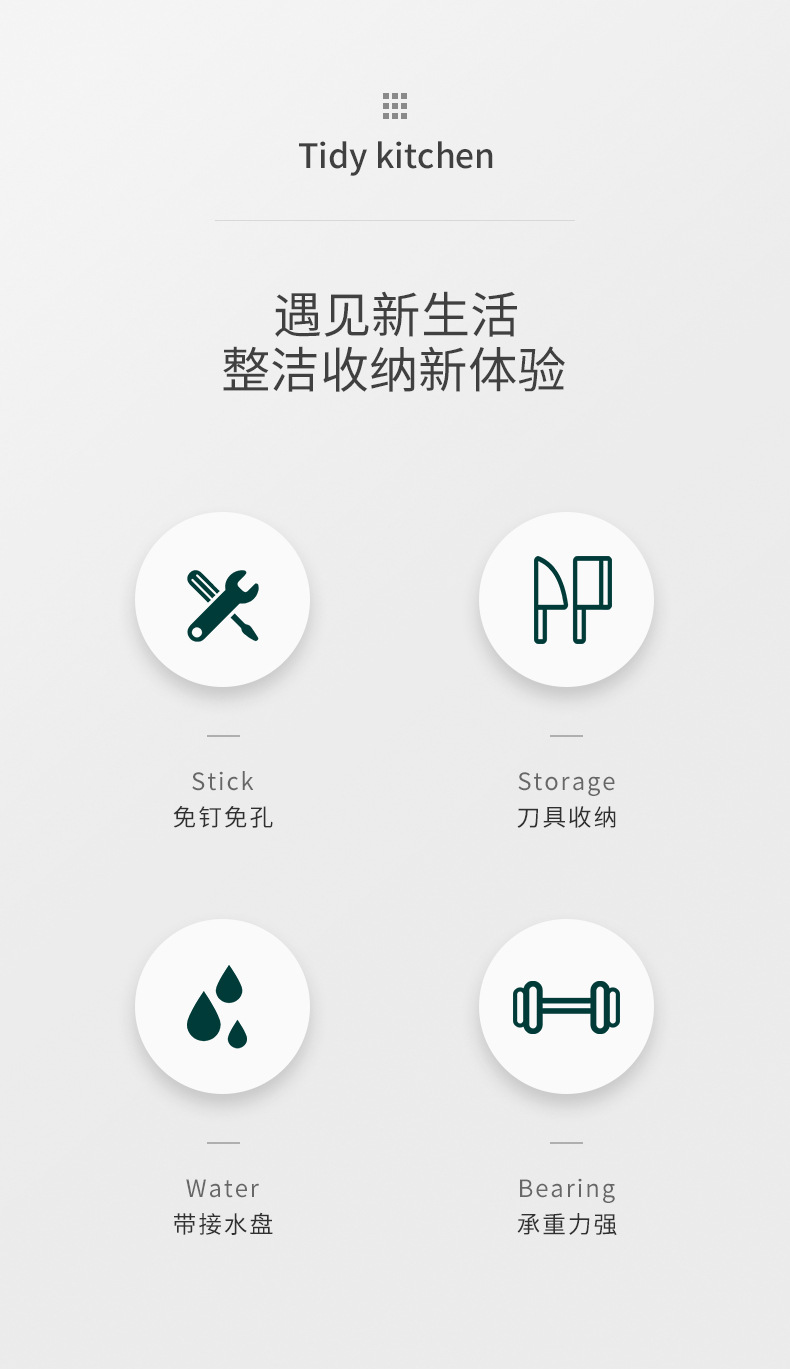 Tidy kitchen

遇见新生活
整洁收纳新体验

Stick
免钉免孔

Storage
刀具收纳

Water
带接水盘

Bearing
承重力强