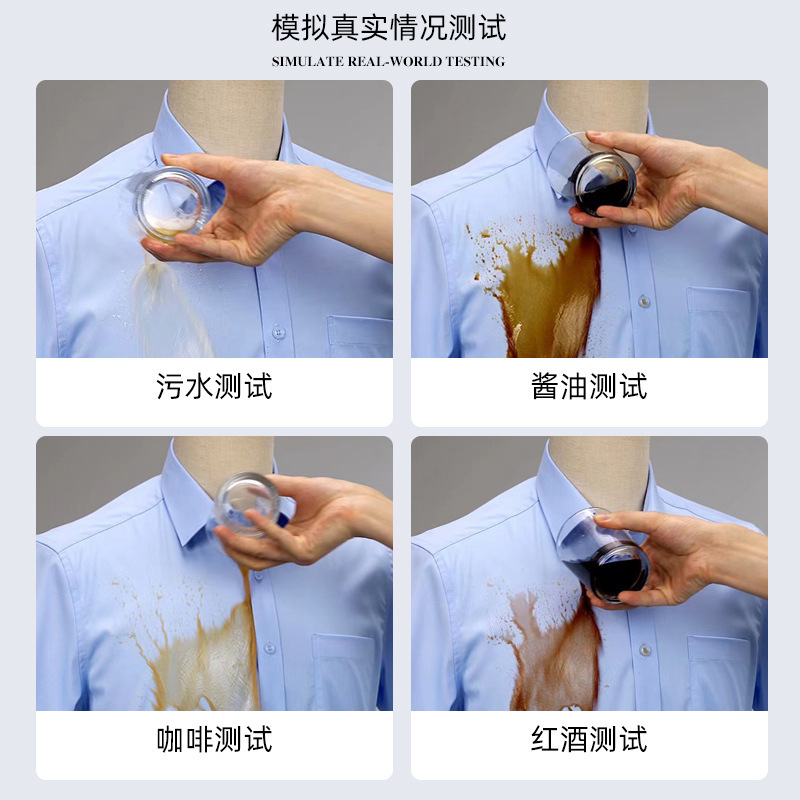 模拟真实情况测试

SIMULATE REAL-WORLD TESTING

污水测试

酱油测试

咖啡测试

红酒测试