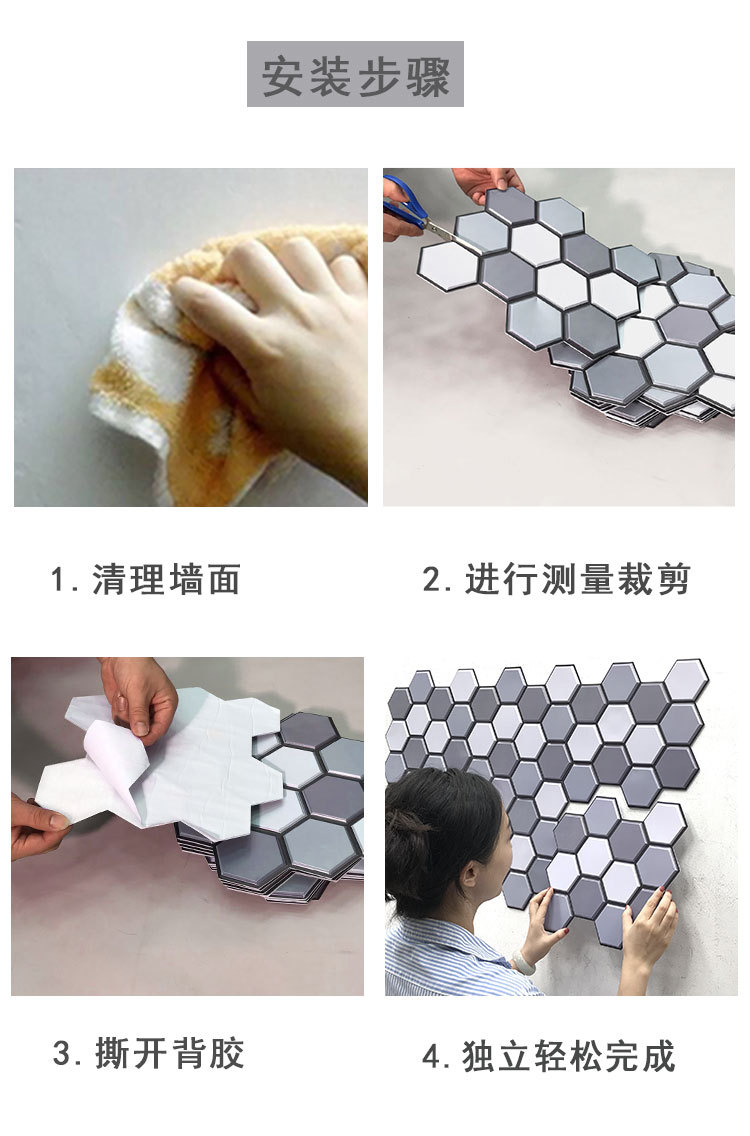 安装步骤

1. 清理墙面

2. 进行测量裁剪

3. 撕开背胶

4. 独立轻松完成