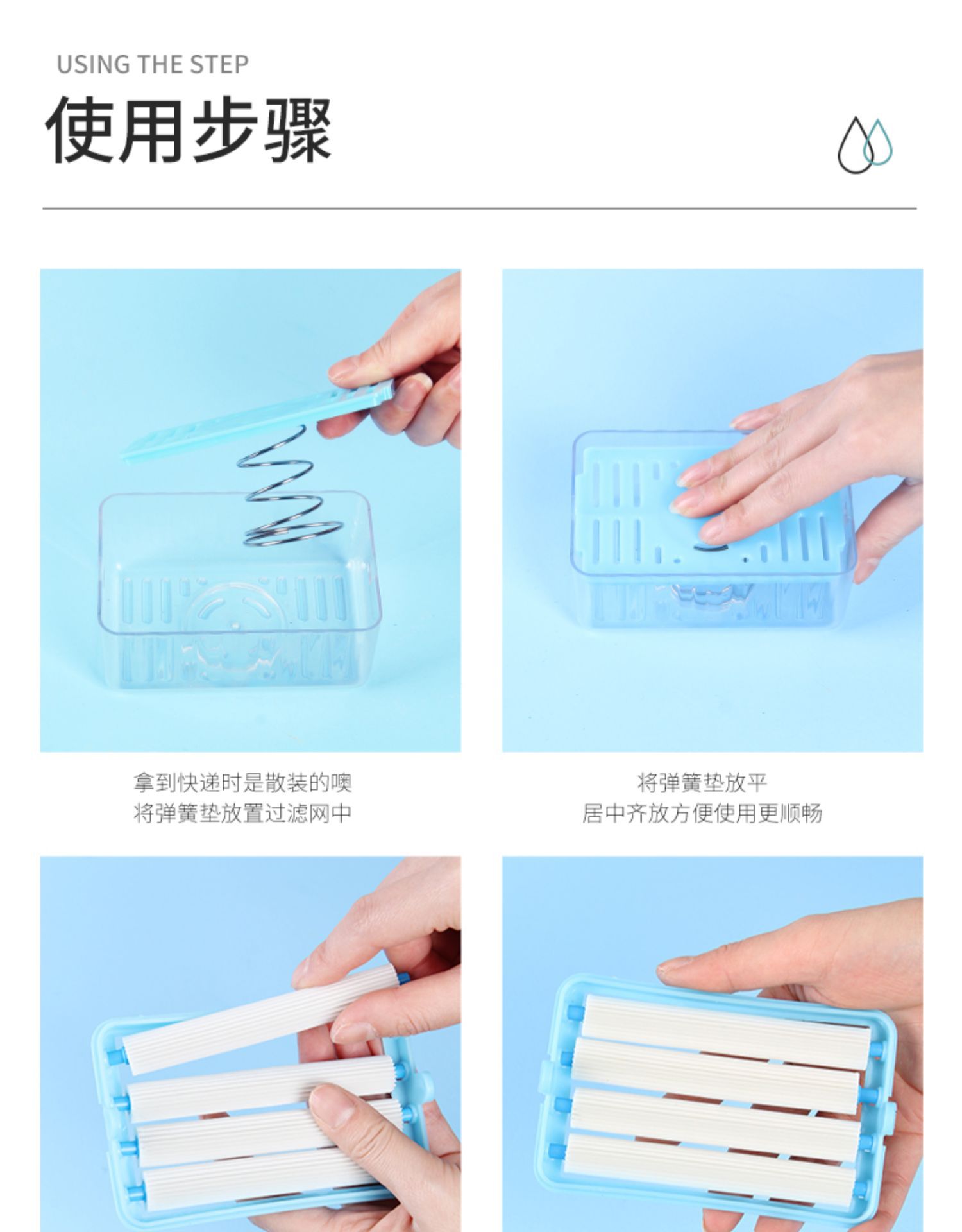 USING THE STEP
使用步骤

拿到快递时是散装的噢
将弹簧垫放置过滤网中

将弹簧垫放平
居中齐放方便使用更顺畅