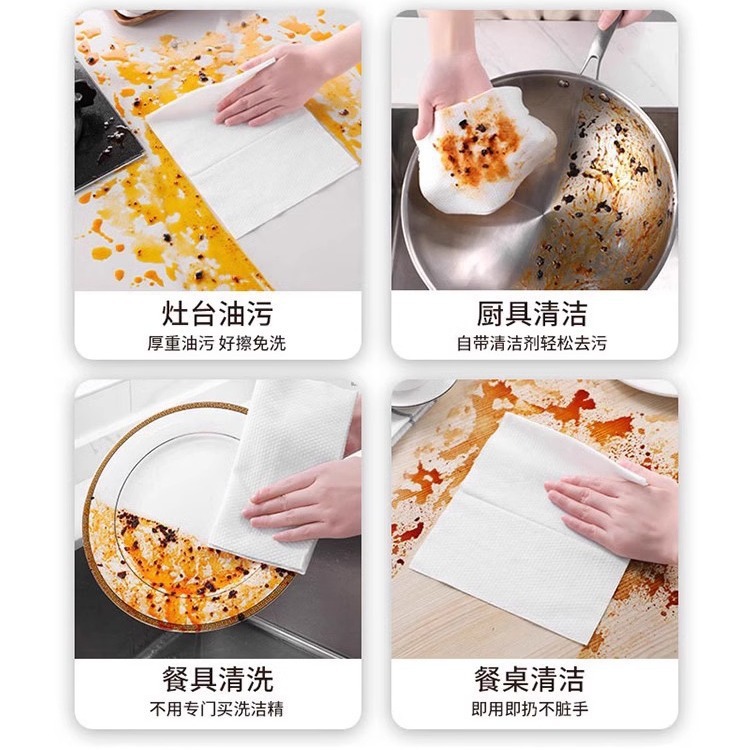 灶台油污
厚重油污 好擦免洗

厨具清洁
自带清洁剂轻松去污

餐具清洗
不用专门买洗洁精

餐桌清洁
即用即扔不脏手