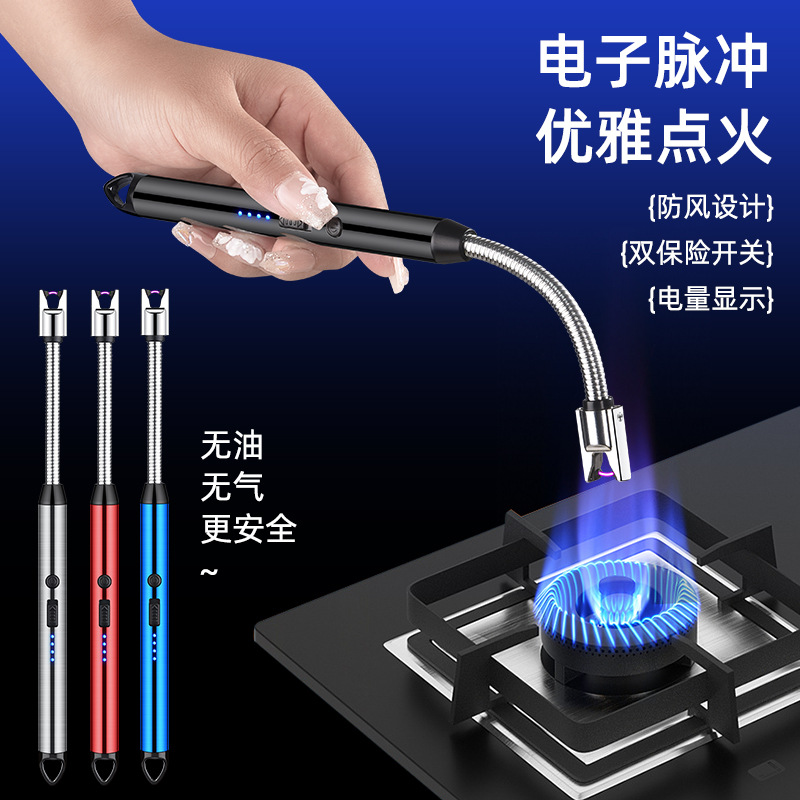 电子脉冲
优雅点火

{防风设计}
{双保险开关}
{电量显示}

无油
无气
更安全
~