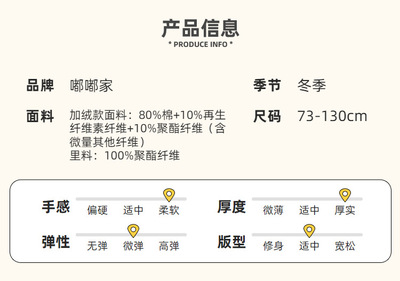 产品信息
* PRODUCE INFO *

品牌 嘟嘟家

面料 加绒款面料：80%棉+10%再生纤维素纤维+10%聚酯纤维（含微量其他纤维）
里料：100%聚酯纤维

季节 冬季

尺码 73-130cm

手感 偏硬 适中 柔软

弹性 无弹 微弹 高弹

厚度 微薄 适中 厚实

版型 修身 适中 宽松