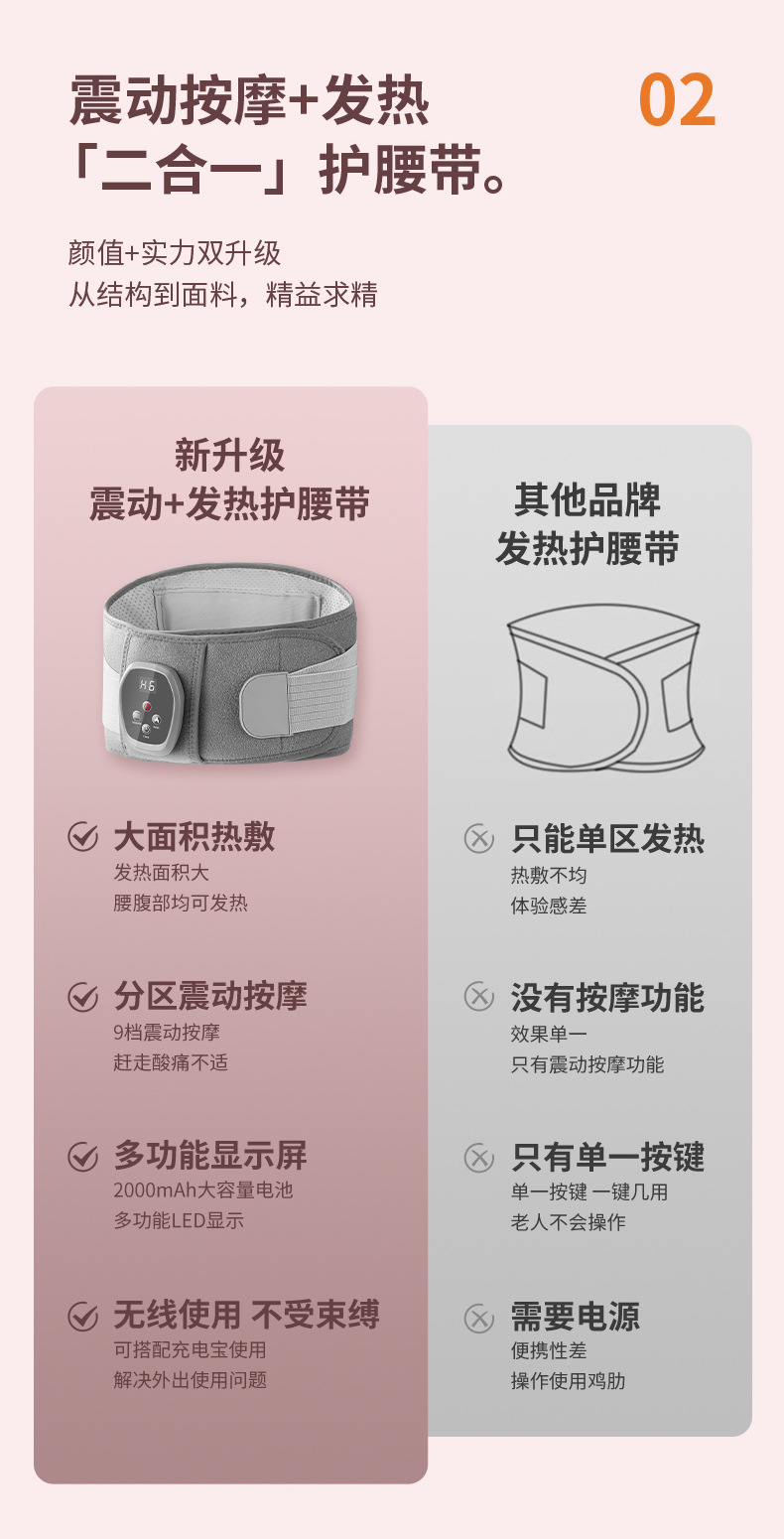 震动按摩+发热
「二合一」护腰带。

02

颜值+实力双升级
从结构到面料，精益求精

新升级
震动+发热护腰带

大面积热敷
发热面积大
腰腹部均可发热

分区震动按摩
9档震动按摩
赶走酸痛不适

多功能显示屏
2000mAh大容量电池
多功能LED显示

无线使用 不受束缚
可搭配充电宝使用
解决外出使用问题

其他品牌
发热护腰带

只能单区发热
热敷不均
体验感差

没有按摩功能
效果单一
只有震动按摩功能

只有单一按键
单一按键 一键几用
老人不会操作

需要电源
便携性差
操作使用鸡肋