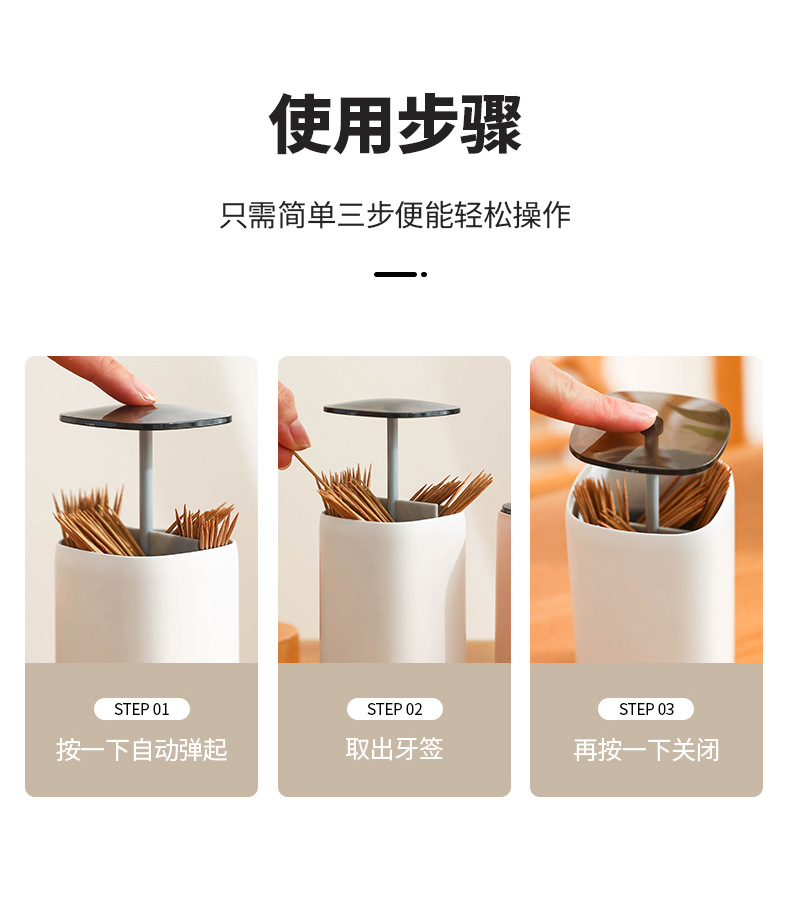 使用步骤

只需简单三步便能轻松操作

STEP 01
按一下自动弹起

STEP 02
取出牙签

STEP 03
再按一下关闭