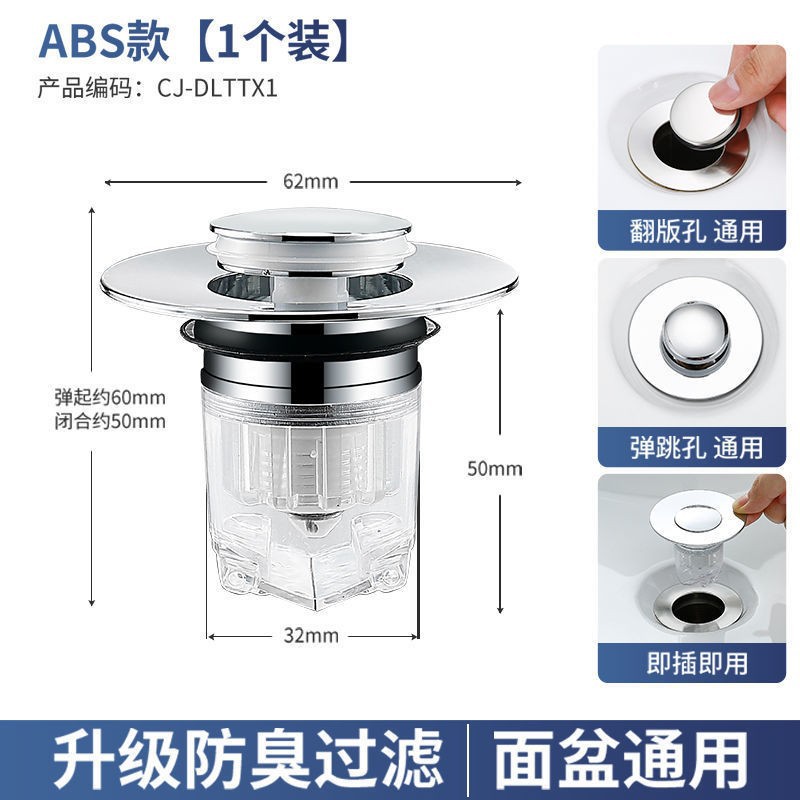 ABS款【1个装】
产品编码：CJ-DLTTX1

62mm

弹起约60mm
闭合约50mm

50mm

32mm

翻版孔 通用

弹跳孔 通用

即插即用

升级防臭过滤 | 面盆通用