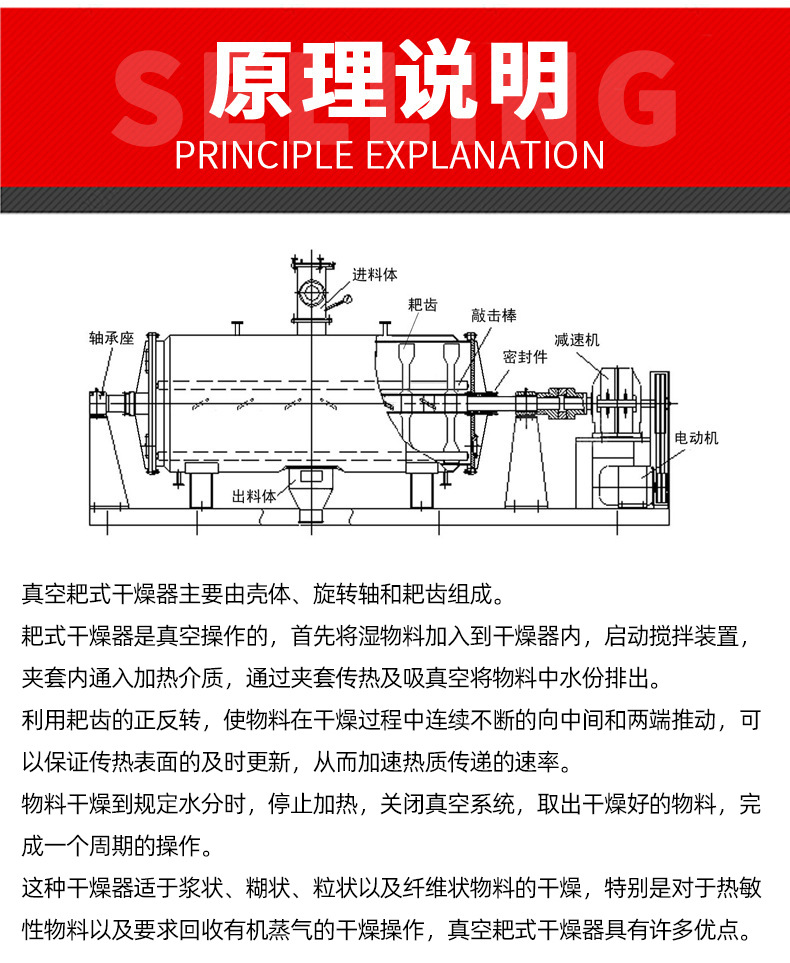 SELLING
原理说明
PRINCIPLE EXPLANATION

进料体
耙齿
敲击棒
轴承座
密封件
减速机
电动机
出料体

真空耙式干燥器主要由壳体、旋转轴和耙齿组成。

耙式干燥器是真空操作的，首先将湿物料加入到干燥器内，启动搅拌装置，夹套内通入加热介质，通过夹套传热及吸真空将物料中水份排出。

利用耙齿的正反转，使物料在干燥过程中连续不断的向中间和两端推动，可以保证传热表面的及时更新，从而加速热质传递的速率。

物料干燥到规定水分时，停止加热，关闭真空系统，取出干燥好的物料，完成一个周期的操作。

这种干燥器适于浆状、糊状、粒状以及纤维状物料的干燥，特别是对于热敏性物料以及要求回收有机蒸气的干燥操作，真空耙式干燥器具有许多优点。