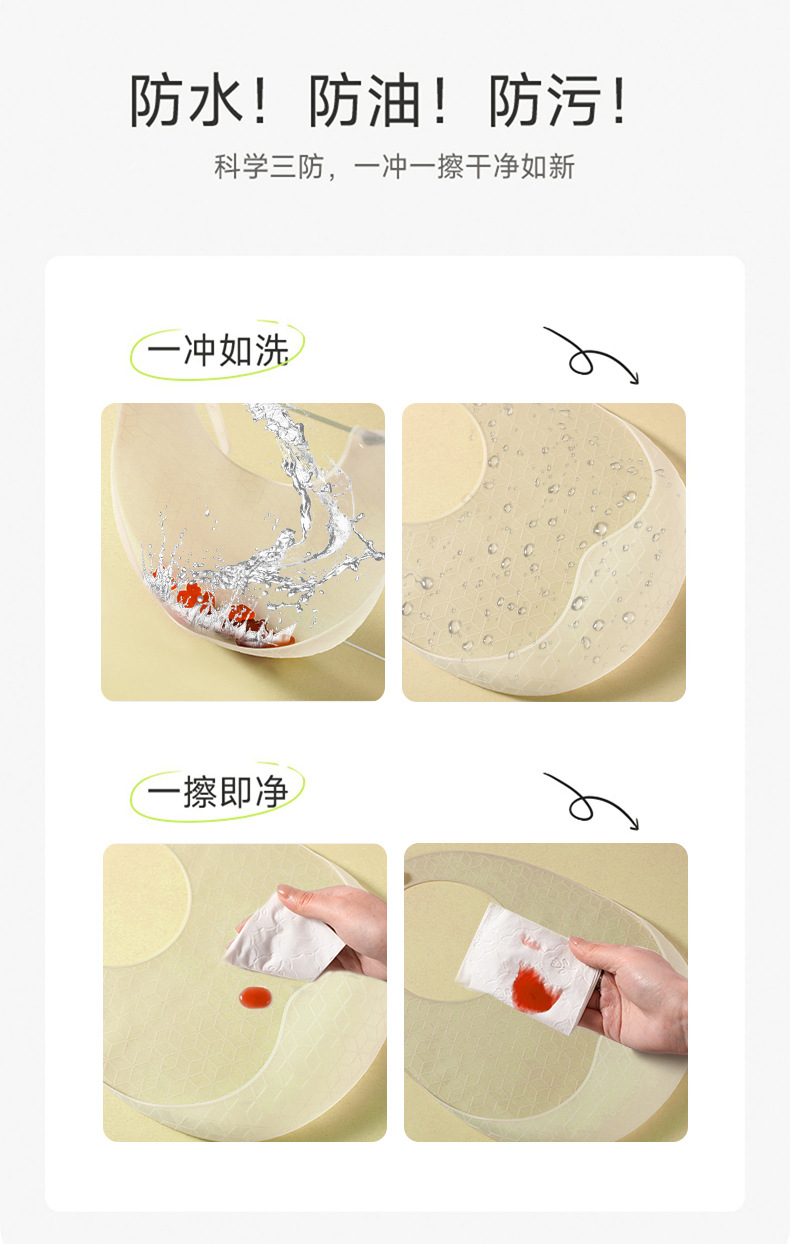 防水！防油！防污！

科学三防，一冲一擦干净如新

一冲如洗

一擦即净