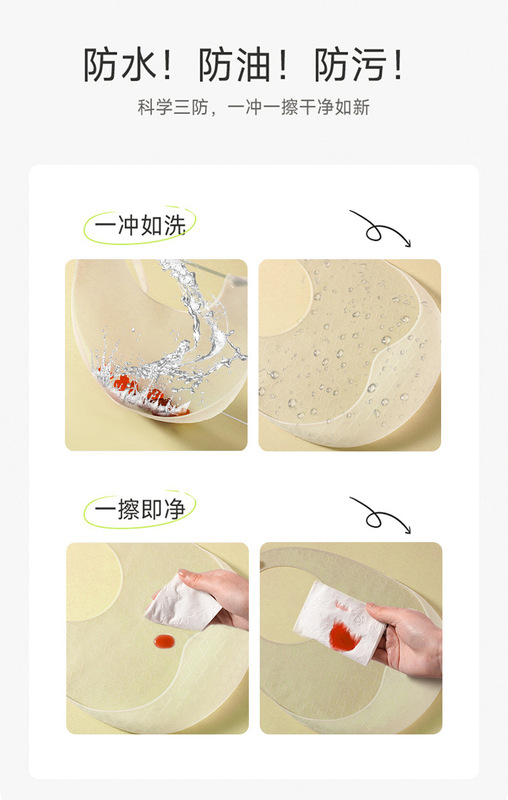 防水！防油！防污！
科学三防，一冲一擦干净如新

一冲如洗

一擦即净