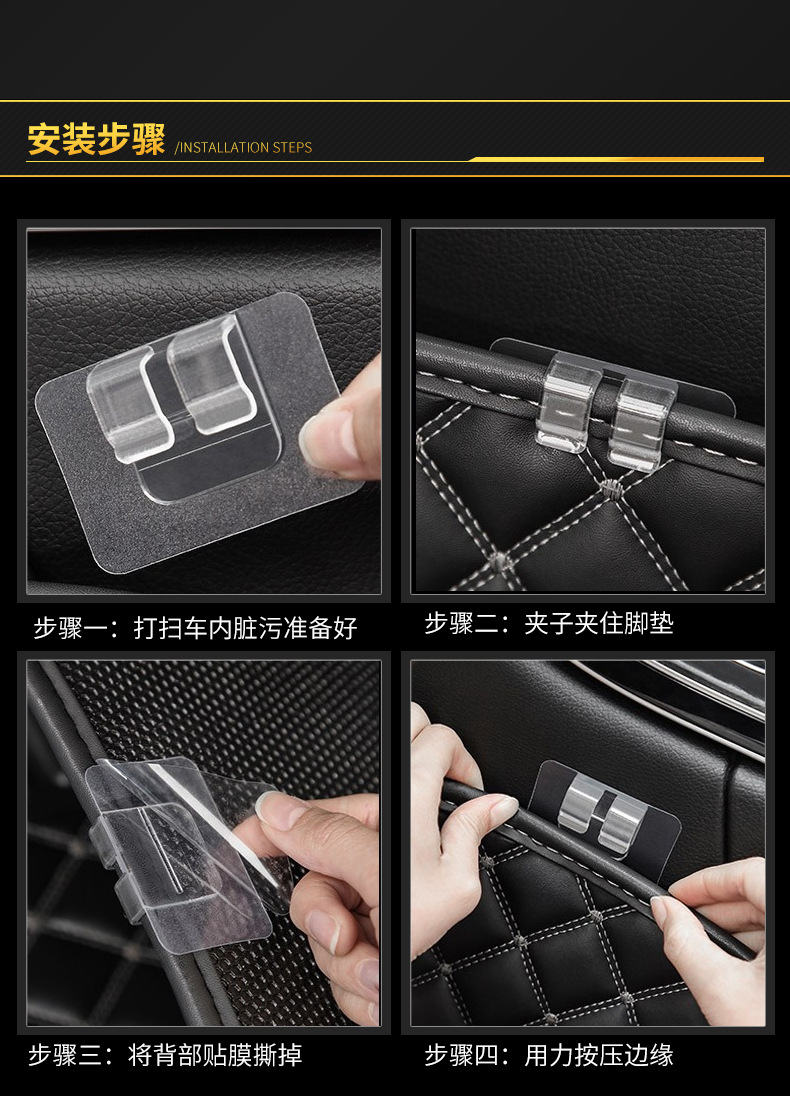 安装步骤 /INSTALLATION STEPS

步骤一：打扫车内脏污准备好

步骤二：夹子夹住脚垫

步骤三：将背部贴膜撕掉

步骤四：用力按压边缘