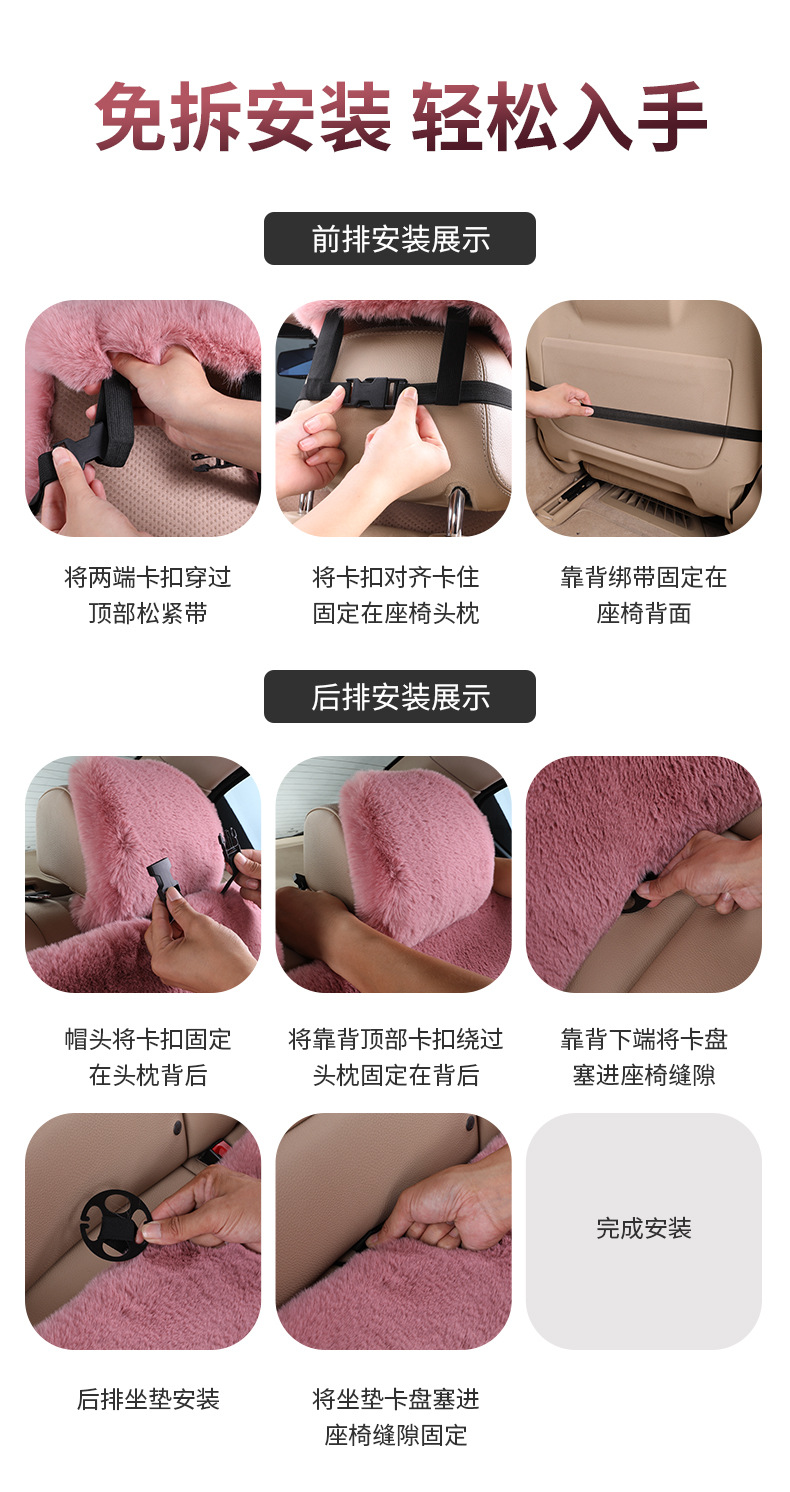 免拆安装 轻松入手

前排安装展示

将两端卡扣穿过顶部松紧带

将卡扣对齐卡住固定在座椅头枕

靠背绑带固定在座椅背面

后排安装展示

帽头将卡扣固定在头枕背后

将靠背顶部卡扣绕过头枕固定在背后

靠背下端将卡盘塞进座椅缝隙

后排坐垫安装

将坐垫卡盘塞进座椅缝隙固定

完成安装