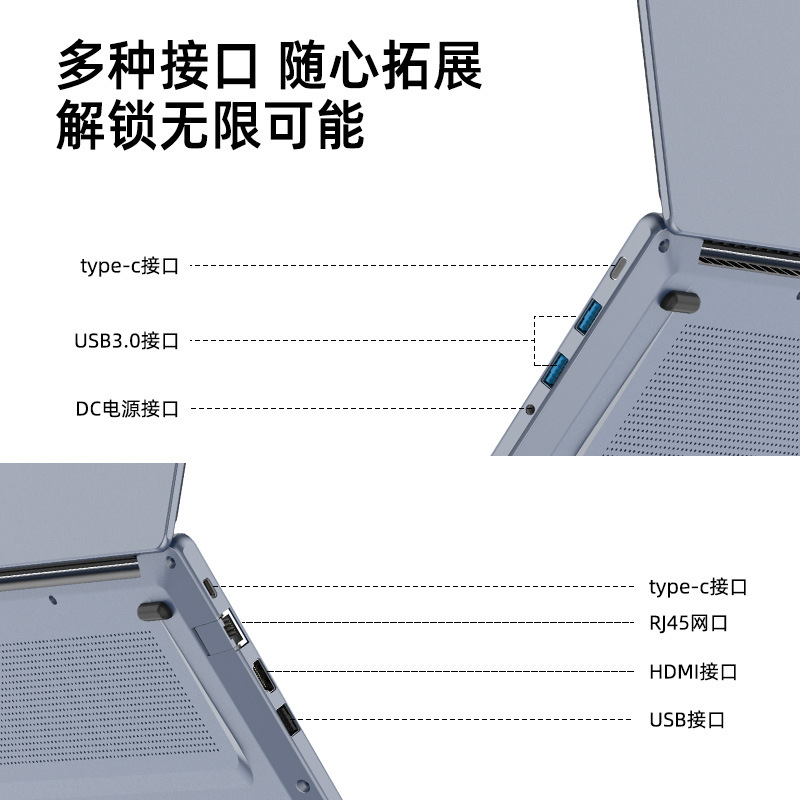 多种接口 随心拓展
解锁无限可能

type-c接口

USB3.0接口

DC电源接口

type-c接口

RJ45网口

HDMI接口

USB接口