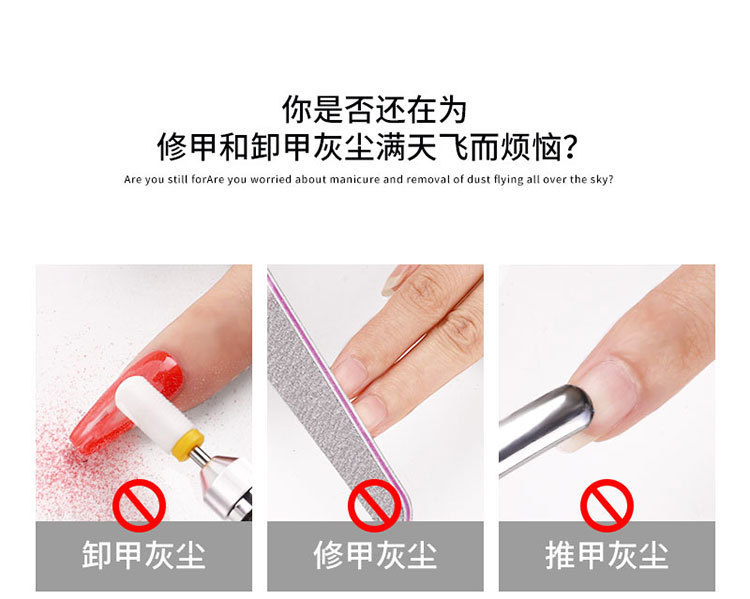 你是否还在为
修甲和卸甲灰尘满天飞而烦恼?

Are you still forAre you worried about manicure and removal of dust flying all over the sky?

卸甲灰尘

修甲灰尘

推甲灰尘