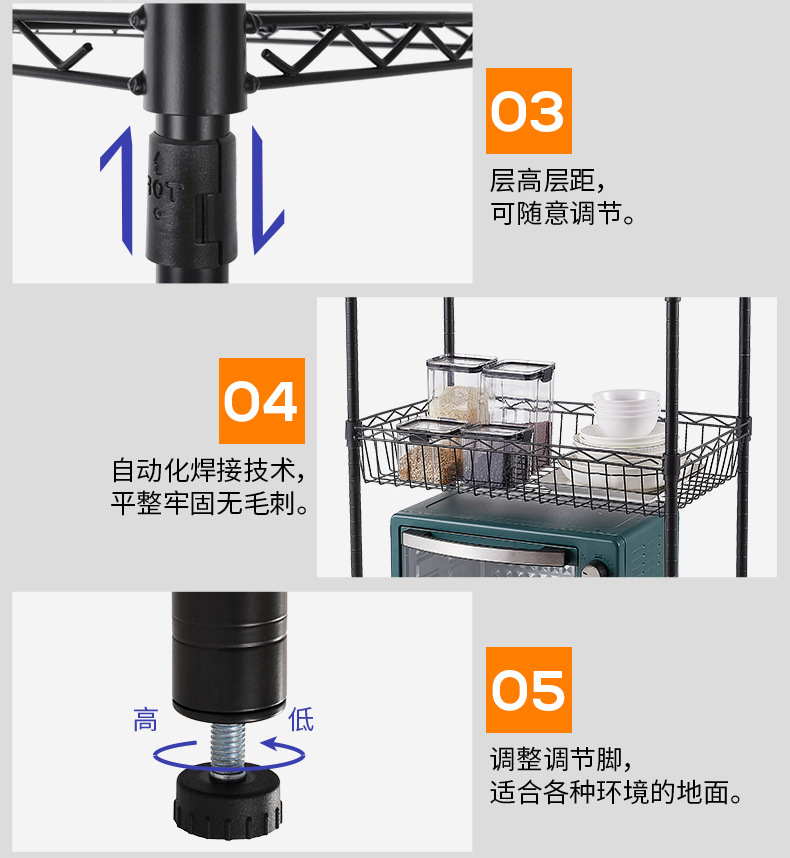 03

层高层距，
可随意调节。

04

自动化焊接技术，
平整牢固无毛刺。

高 低

05

调整调节脚，
适合各种环境的地面。