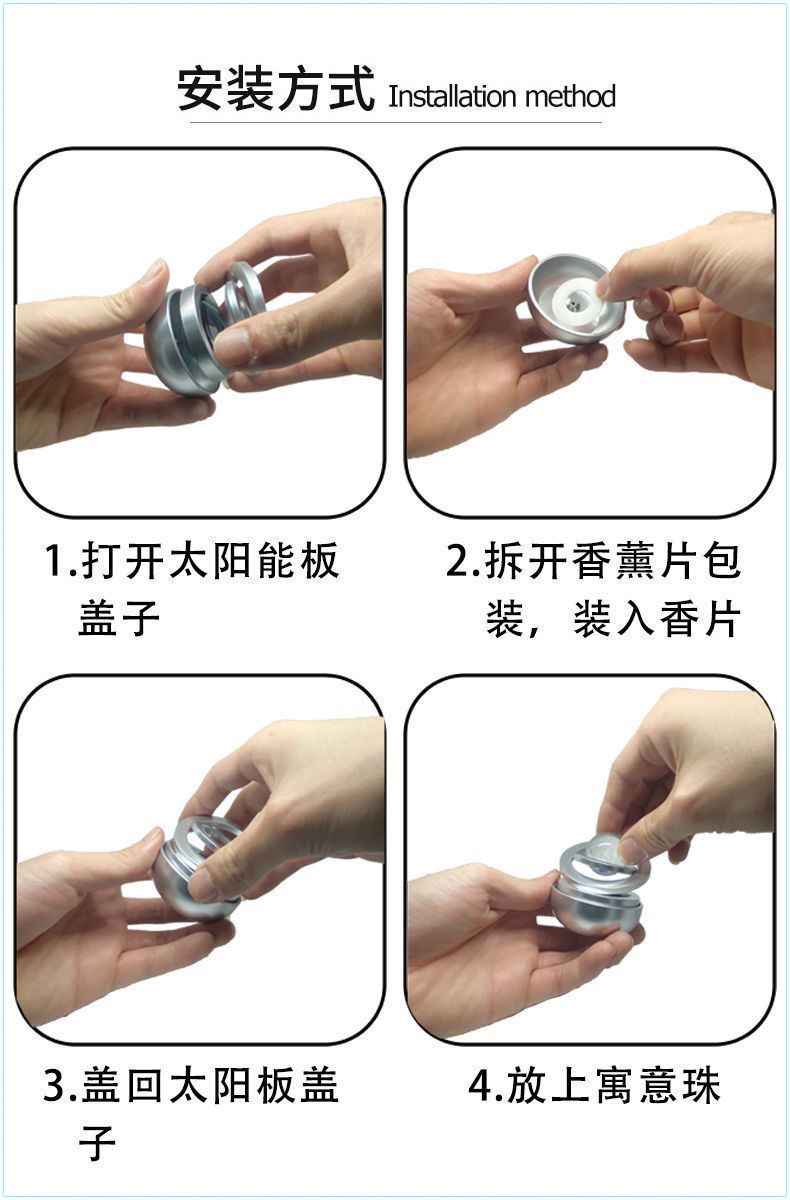 安装方式 Installation method

1.打开太阳能板盖子

2.拆开香薰片包装，装入香片

3.盖回太阳板盖子

4.放上寓意珠