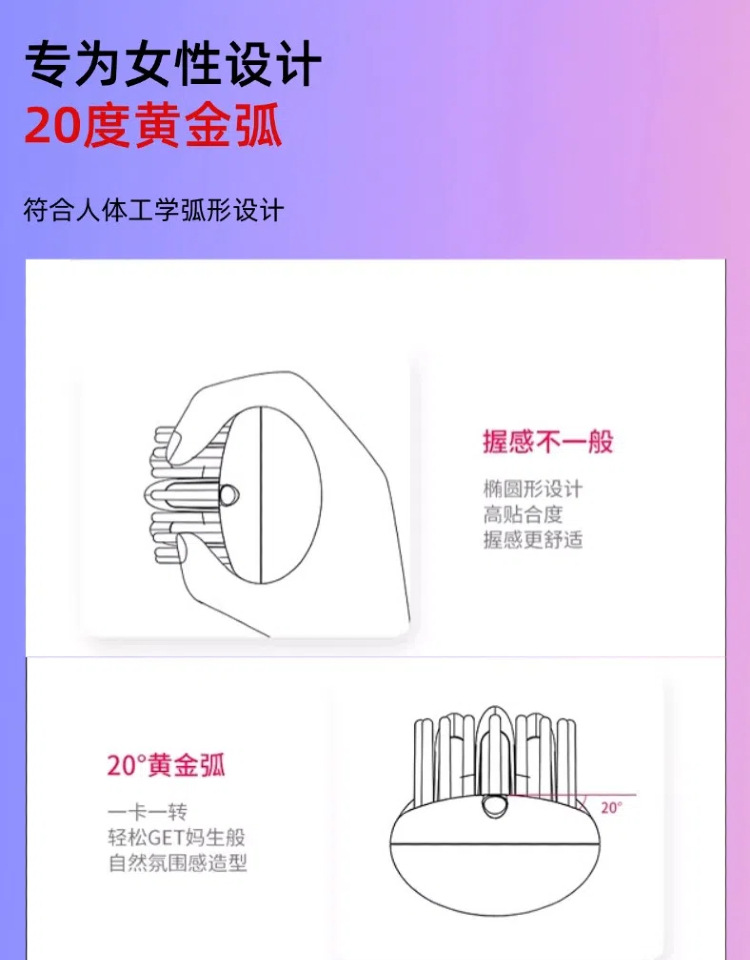 专为女性设计
20度黄金弧

符合人体工学弧形设计

握感不一般

椭圆形设计
高贴合度
握感更舒适

20°黄金弧

一卡一转
轻松GET妈生般
自然氛围感造型

20°