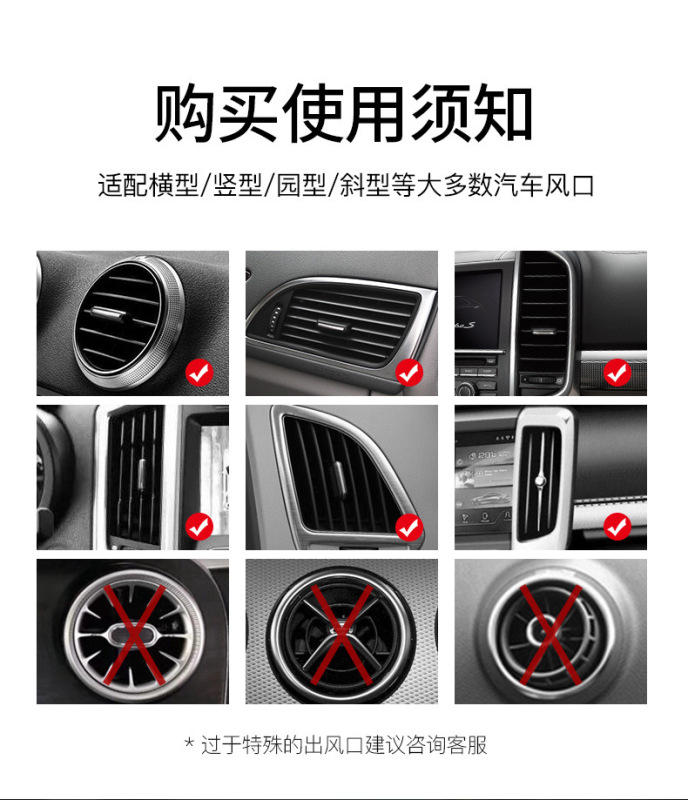 购买使用须知

适配横型/竖型/园型/斜型等大多数汽车风口

* 过于特殊的出风口建议咨询客服