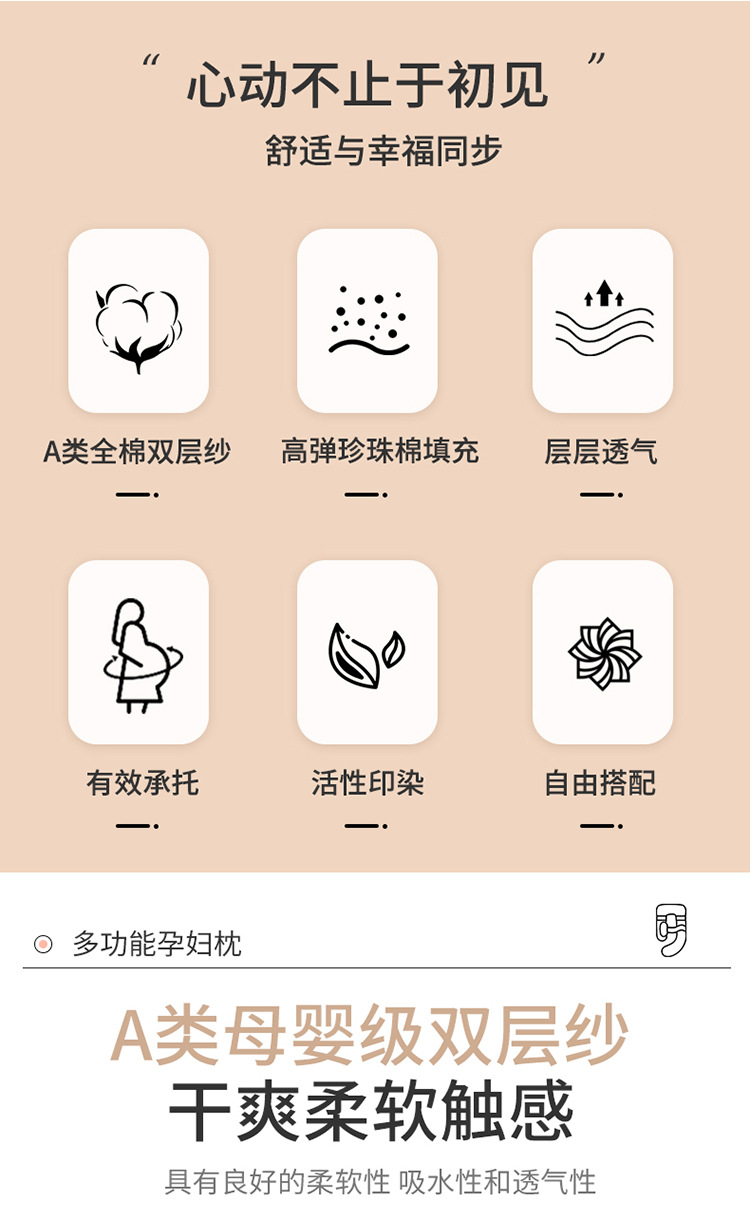 “心动不止于初见”

舒适与幸福同步

A类全棉双层纱

高弹珍珠棉填充

层层透气

有效承托

活性印染

自由搭配

多功能孕妇枕

A类母婴级双层纱

干爽柔软触感

具有良好的柔软性 吸水性和透气性