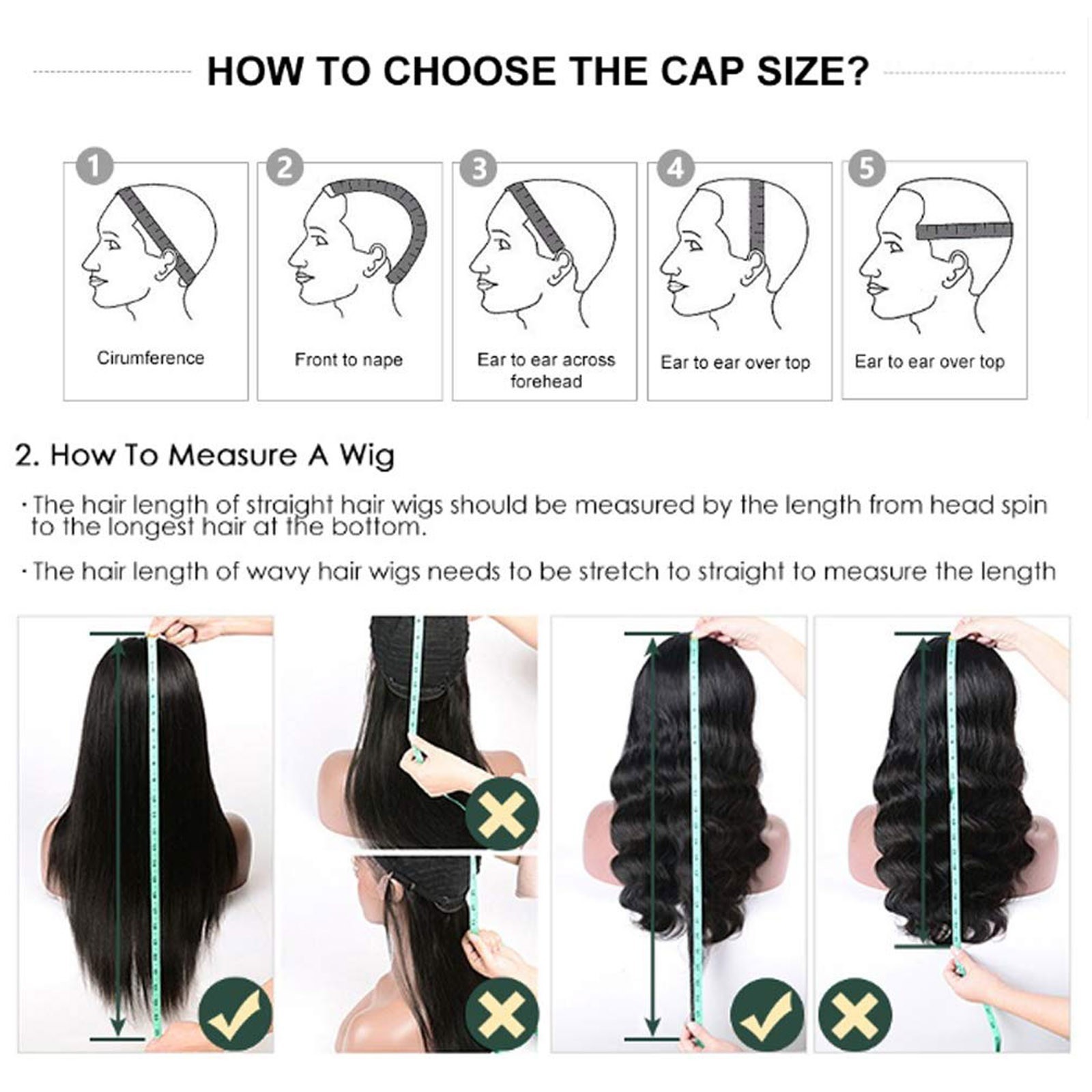 HOW TO CHOOSE THE CAP SIZE?

1
Cirumference

2
Front to nape

3
Ear to ear across forehead

4
Ear to ear over top

5
Ear to ear over top

2. How To Measure A Wig

· The hair length of straight hair wigs should be measured by the length from head spin to the longest hair at the bottom.

· The hair length of wavy hair wigs needs to be stretch to straight to measure the length