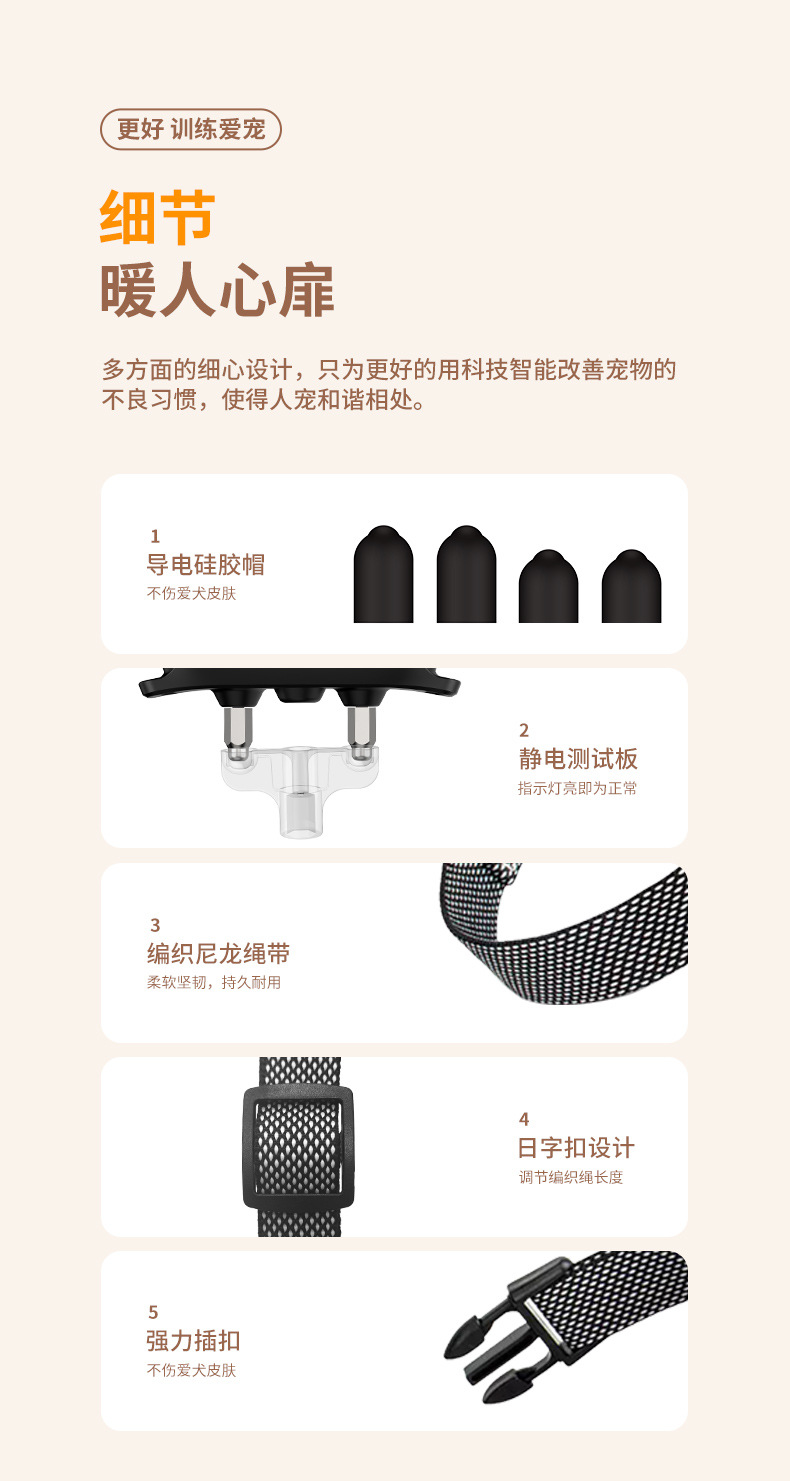 更好 训练爱宠

细节
暖人心扉

多方面的细心设计，只为更好的用科技智能改善宠物的不良习惯，使得人宠和谐相处。

1
导电硅胶帽
不伤爱犬皮肤

2
静电测试板
指示灯亮即为正常

3
编织尼龙绳带
柔软坚韧，持久耐用

4
日字扣设计
调节编织绳长度

5
强力插扣
不伤爱犬皮肤