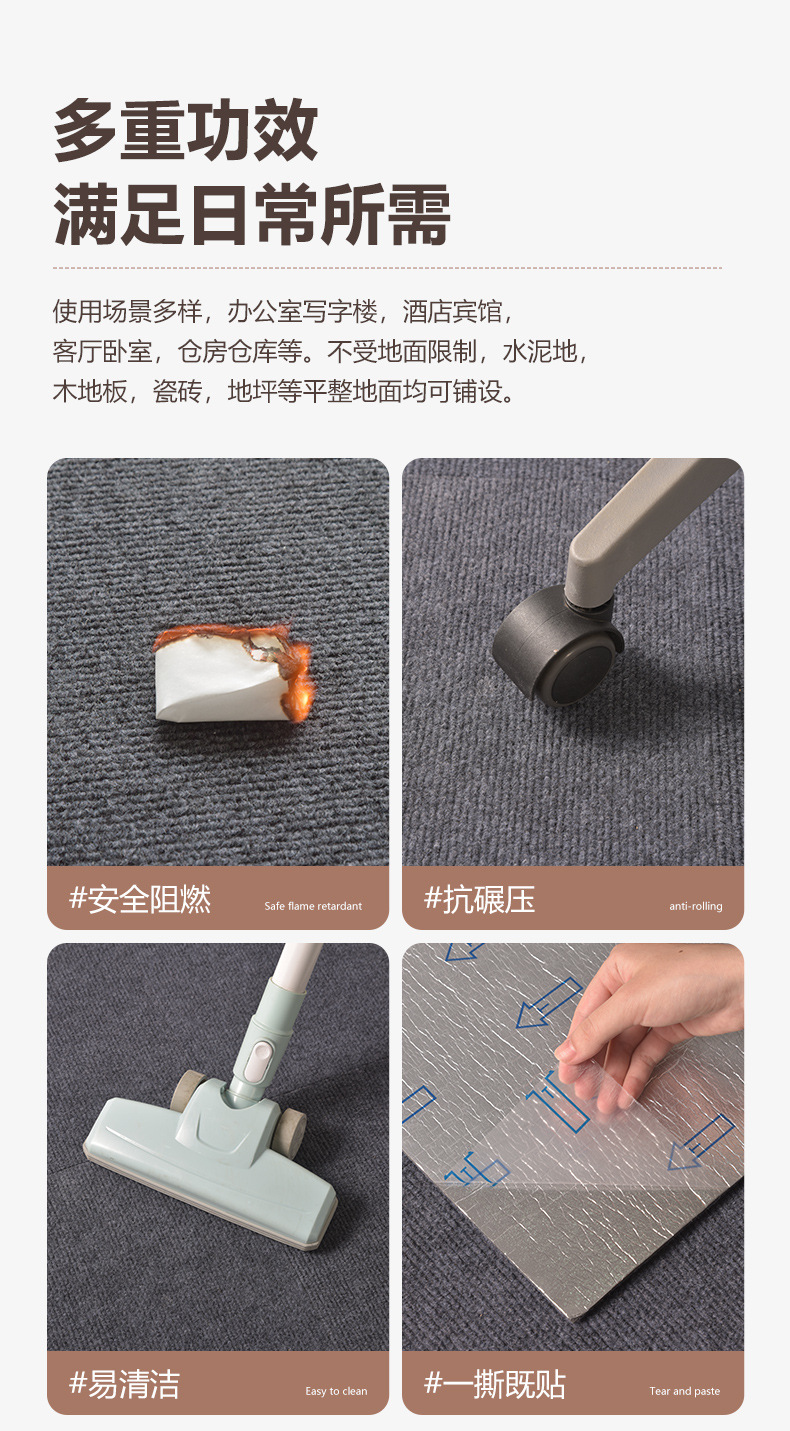 多重功效
满足日常所需

使用场景多样，办公室写字楼，酒店宾馆，客厅卧室，仓房仓库等。不受地面限制，水泥地，木地板，瓷砖，地坪等平整地面均可铺设。

#安全阻燃 Safe flame retardant

#抗碾压 anti-rolling

#易清洁 Easy to clean

#一撕既贴 Tear and paste