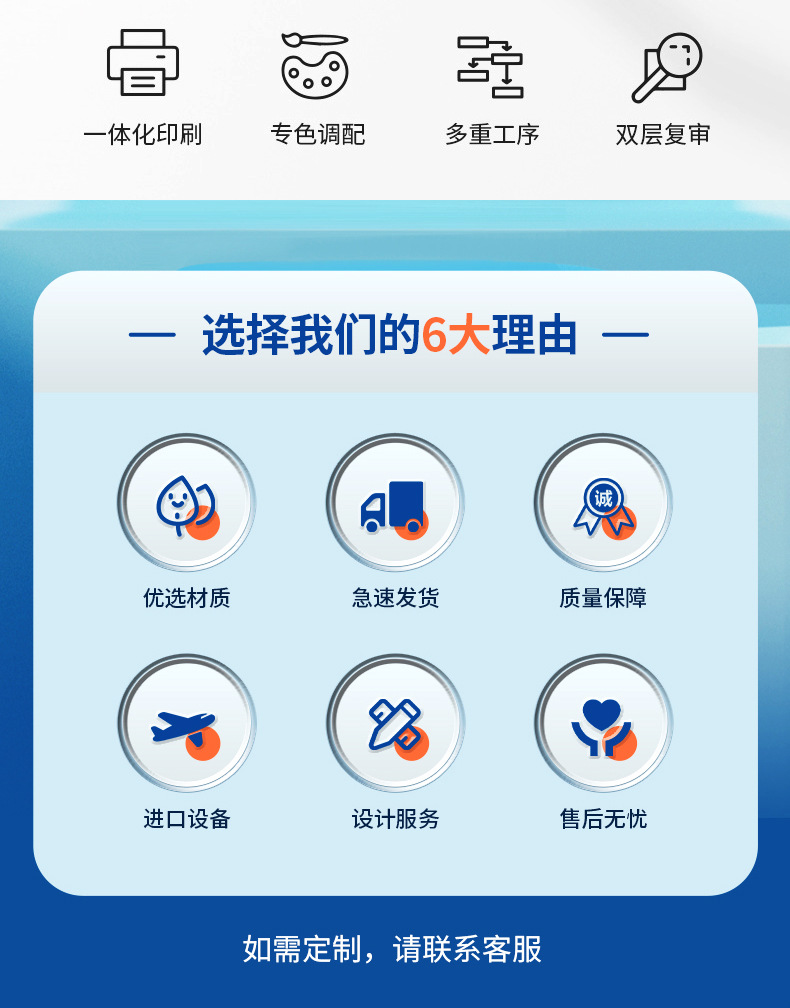 一体化印刷 专色调配 多重工序 双层复审

— 选择我们的6大理由 —

诚

优选材质 急速发货 质量保障

进口设备 设计服务 售后无忧

如需定制，请联系客服