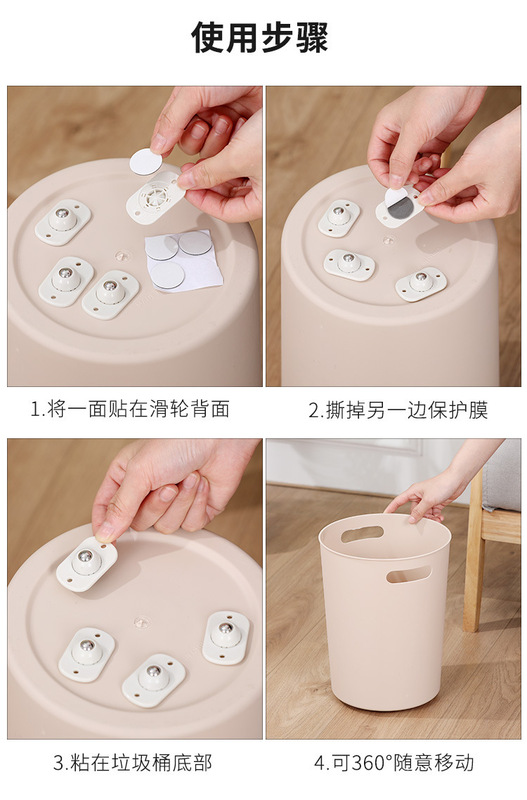 使用步骤

1.将一面贴在滑轮背面

2.撕掉另一边保护膜

3.粘在垃圾桶底部

4.可360°随意移动