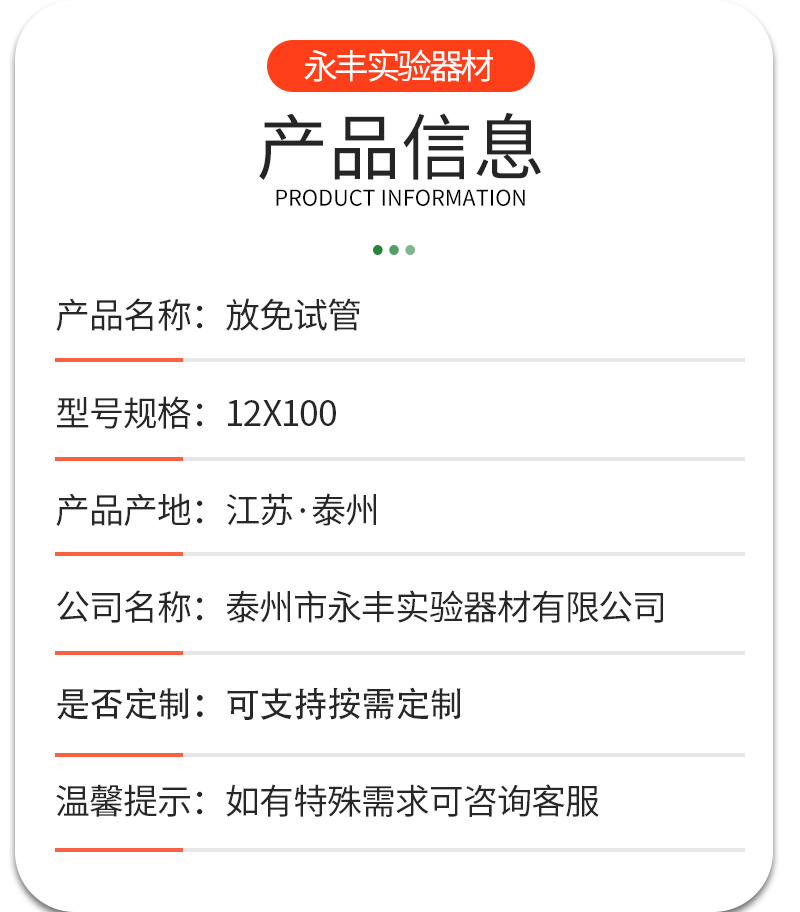 永丰实验器材

产品信息
PRODUCT INFORMATION

产品名称：放免试管

型号规格：12X100

产品产地：江苏·泰州

公司名称：泰州市永丰实验器材有限公司

是否定制：可支持按需定制

温馨提示：如有特殊需求可咨询客服