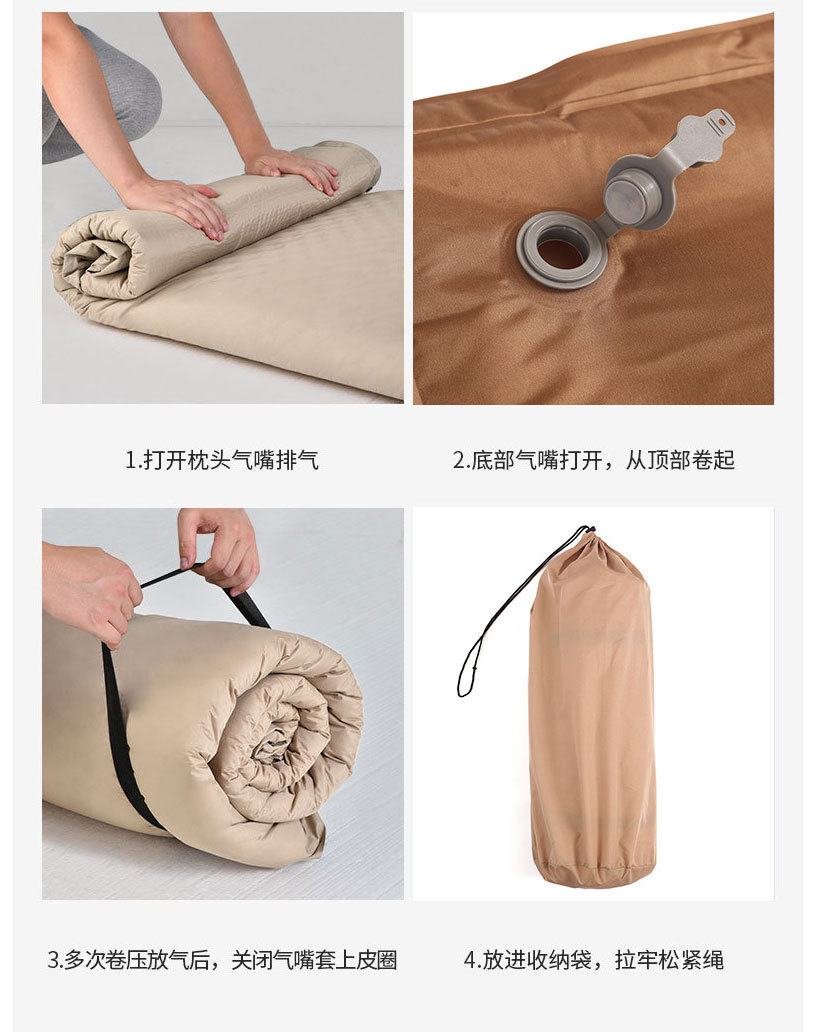 1.打开枕头气嘴排气

2.底部气嘴打开，从顶部卷起

3.多次卷压放气后，关闭气嘴套上皮圈

4.放进收纳袋，拉牢松紧绳