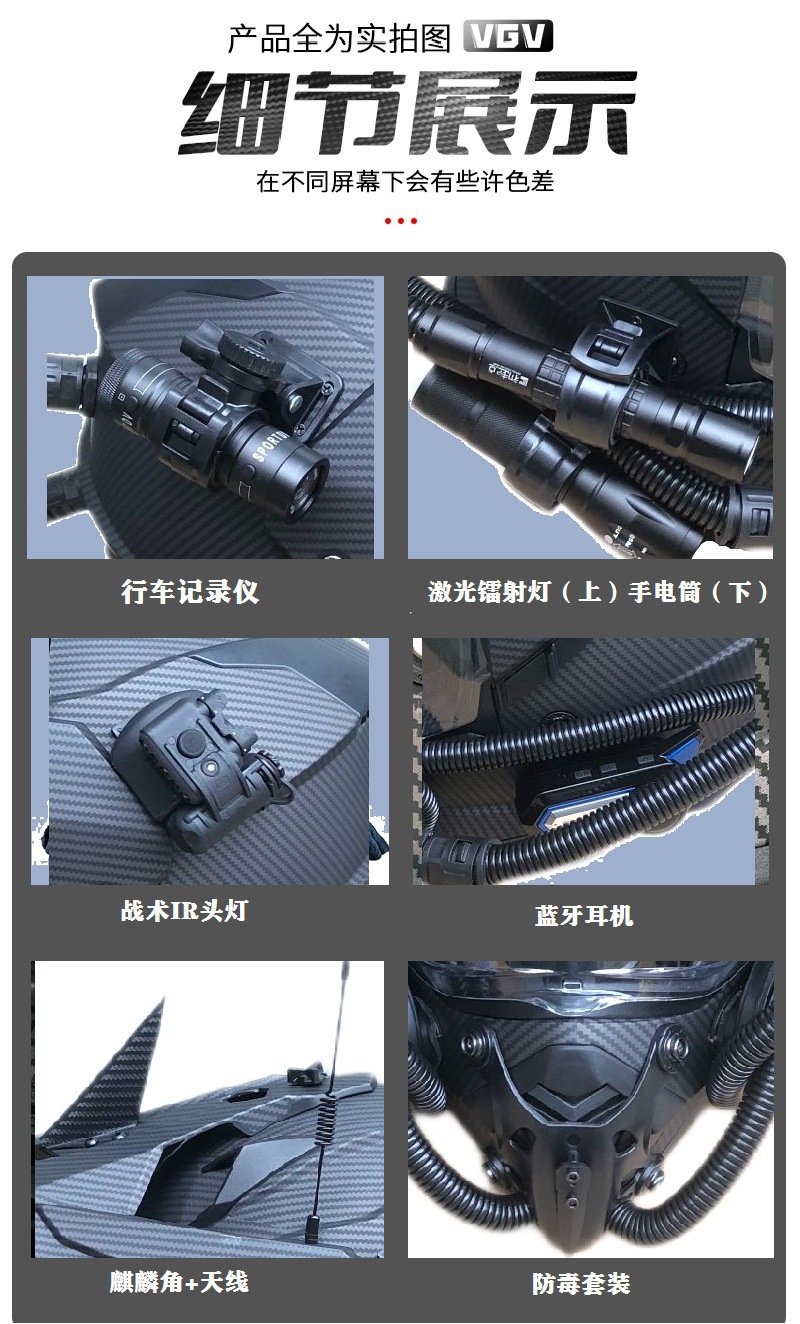 产品全为实拍图 VGV
细节展示
在不同屏幕下会有些许色差

SPORTS

行车记录仪

激光镭射灯（上）手电筒（下）

战术IR头灯

蓝牙耳机

麒麟角+天线

防毒套装