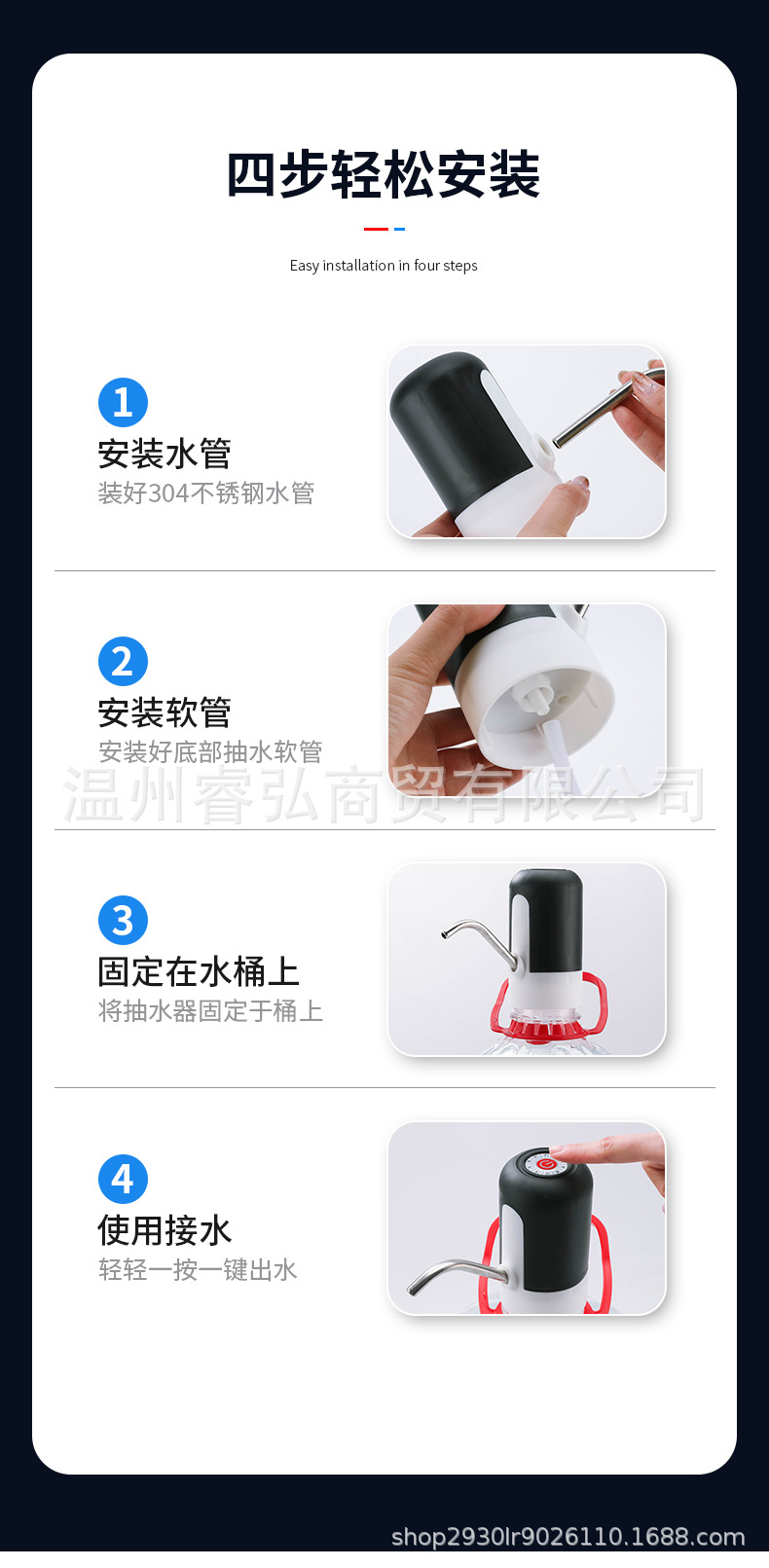 四步轻松安装

Easy installation in four steps

1
安装水管
装好304不锈钢水管

2
安装软管
安装好底部抽水软管

温州睿弘商贸有限公司

3
固定在水桶上
将抽水器固定于桶上

4
使用接水
轻轻一按一键出水

shop2930lr9026110.1688.com