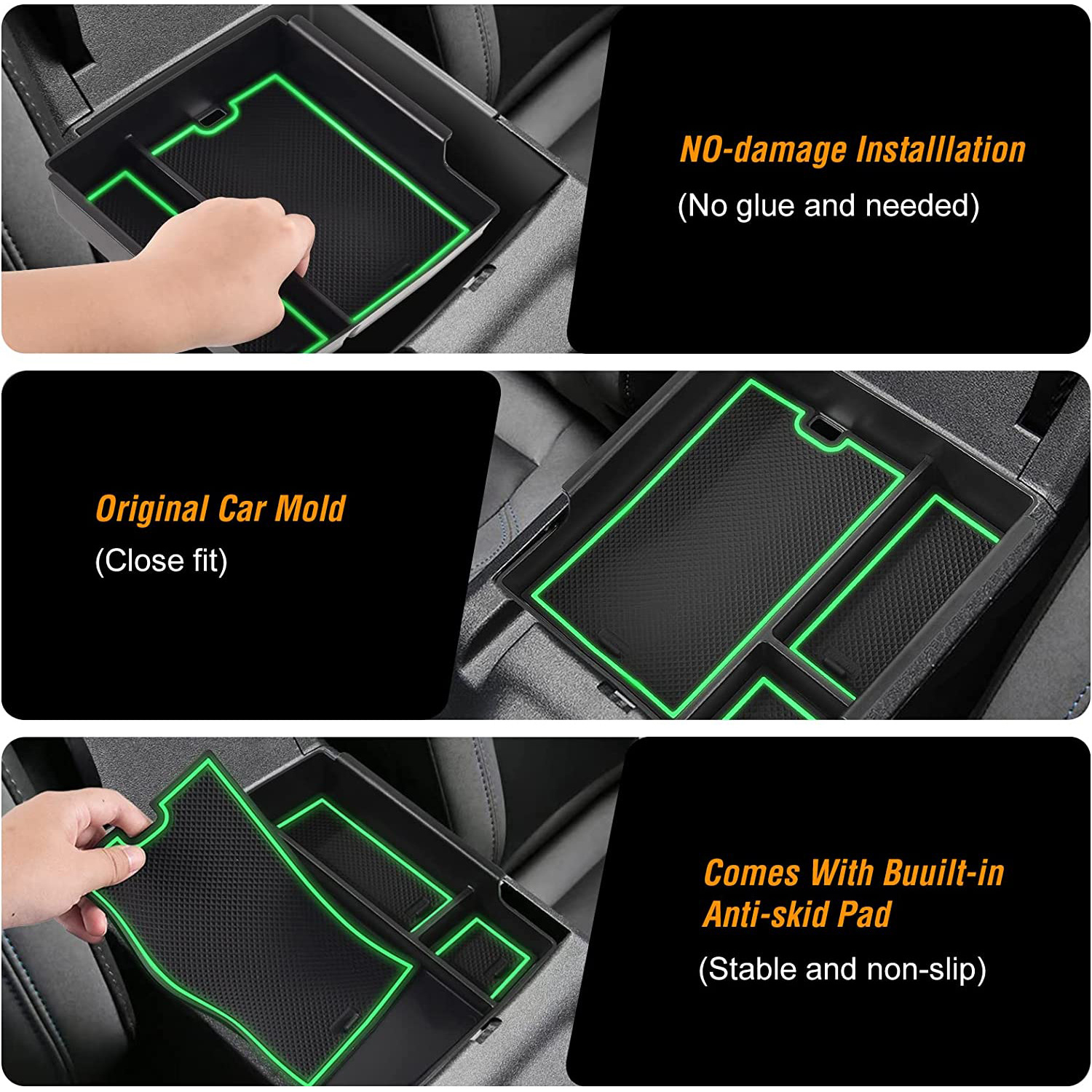 NO-damage Installlation
(No glue and needed)

Original Car Mold
(Close fit)

Comes With Buuilt-in Anti-skid Pad
(Stable and non-slip)