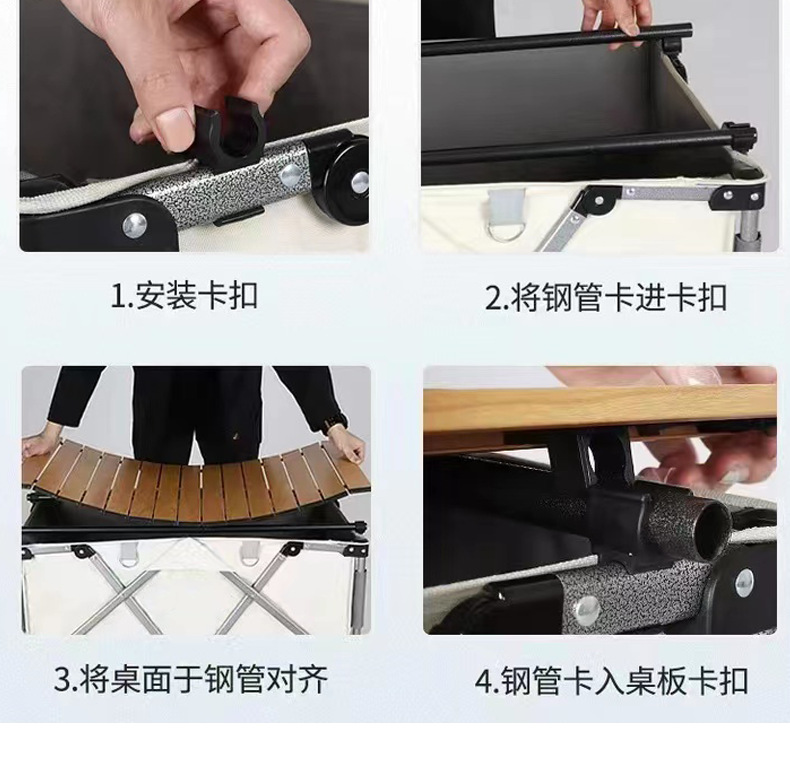 1.安装卡扣

2.将钢管卡进卡扣

3.将桌面于钢管对齐

4.钢管卡入桌板卡扣