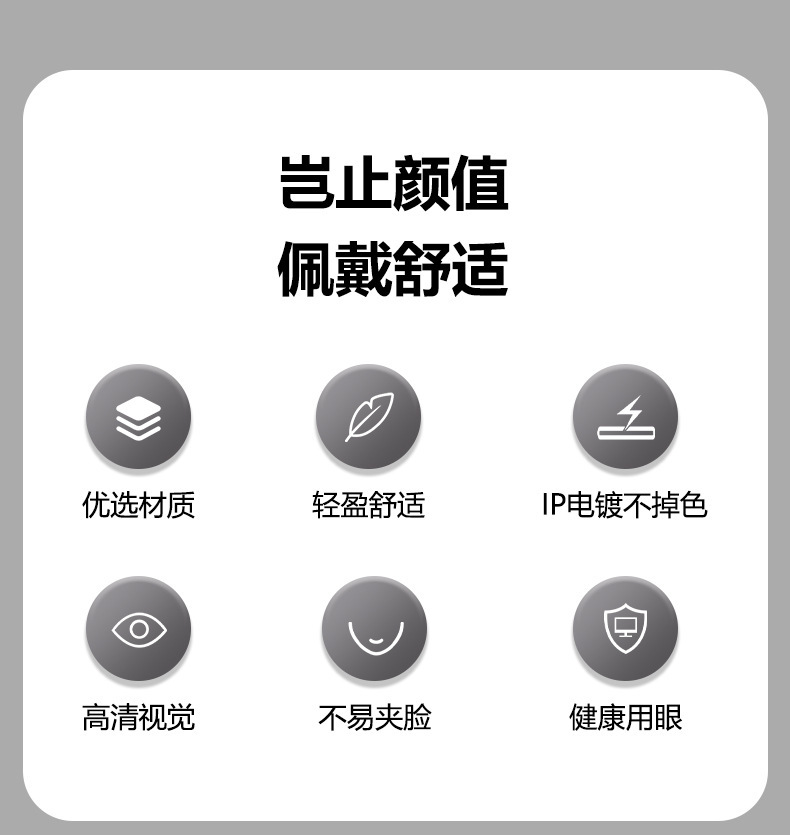 岂止颜值
佩戴舒适

优选材质

轻盈舒适

IP电镀不掉色

高清视觉

不易夹脸

健康用眼