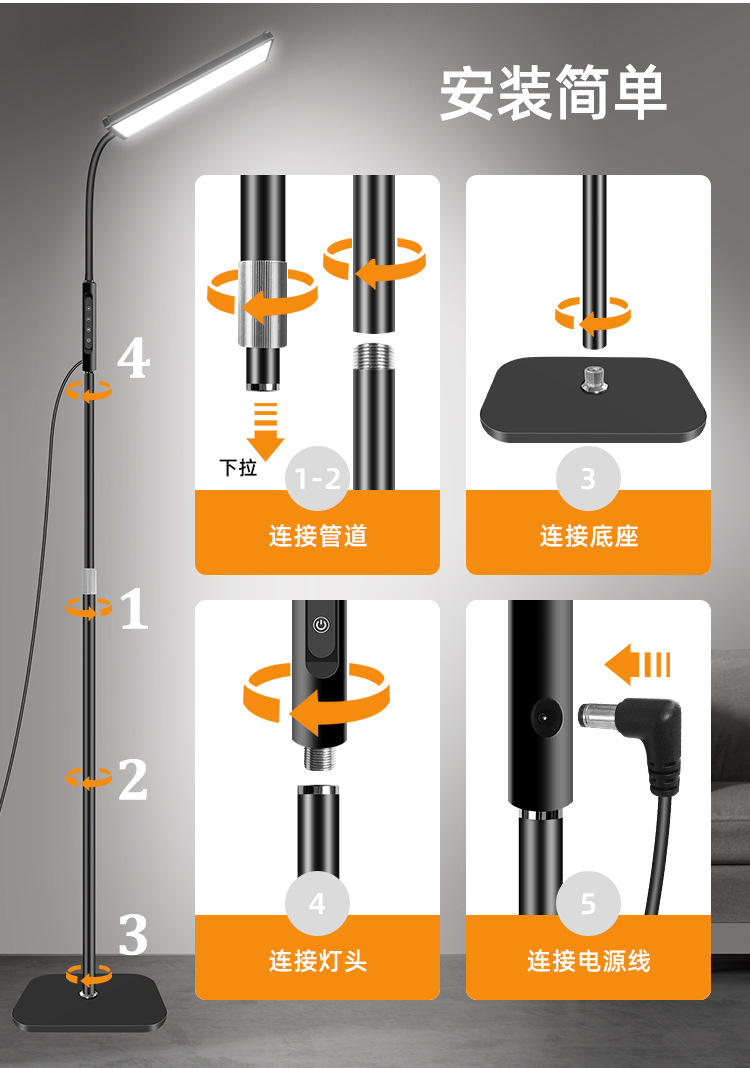 安装简单

4

1

2

3

下拉

1-2

连接管道

3

连接底座

4

连接灯头

5

连接电源线