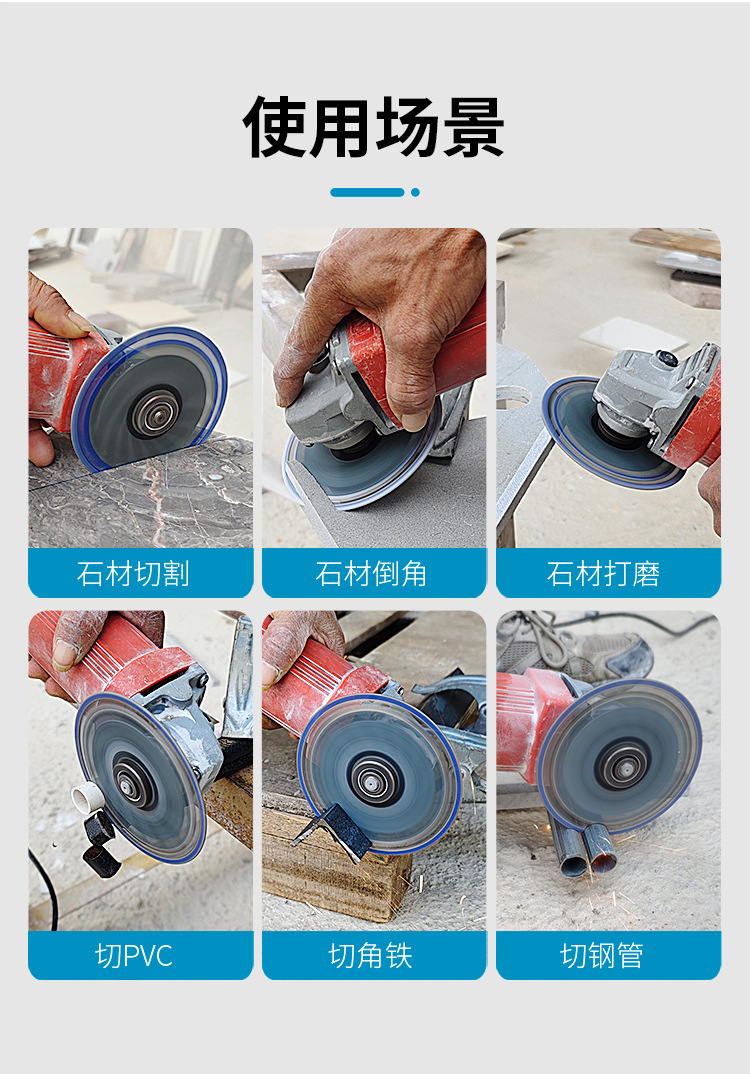 使用场景

石材切割

石材倒角

石材打磨

切PVC

切角铁

切钢管