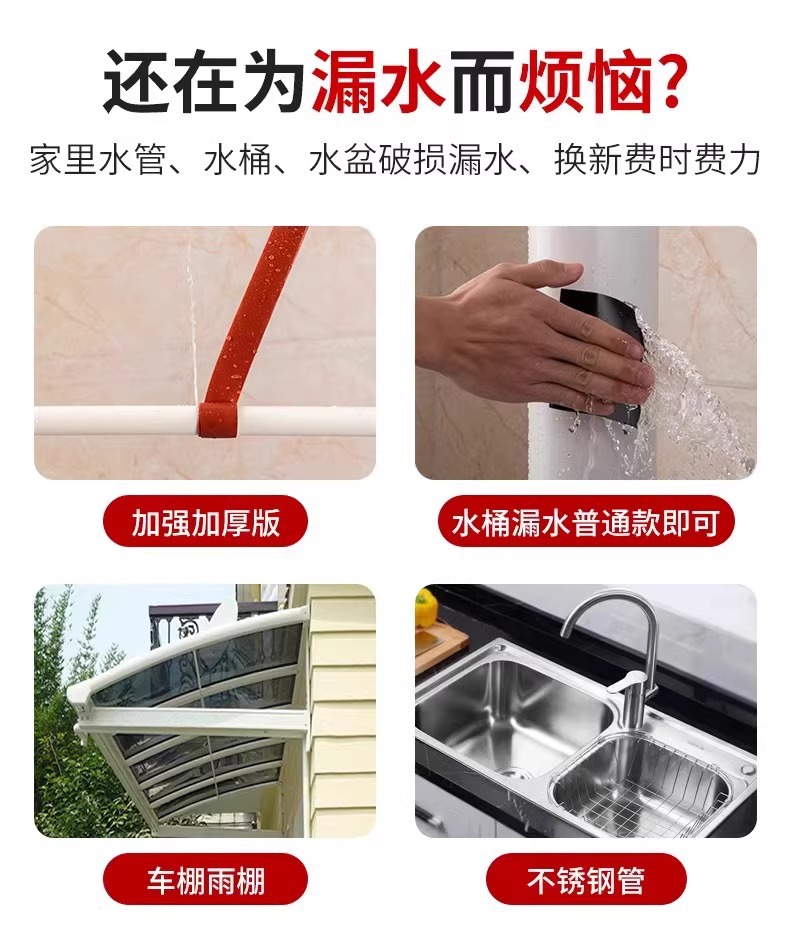 还在为漏水而烦恼？

家里水管、水桶、水盆破损漏水、换新费时费力

加强加厚版

水桶漏水普通款即可

车棚雨棚

不锈钢管