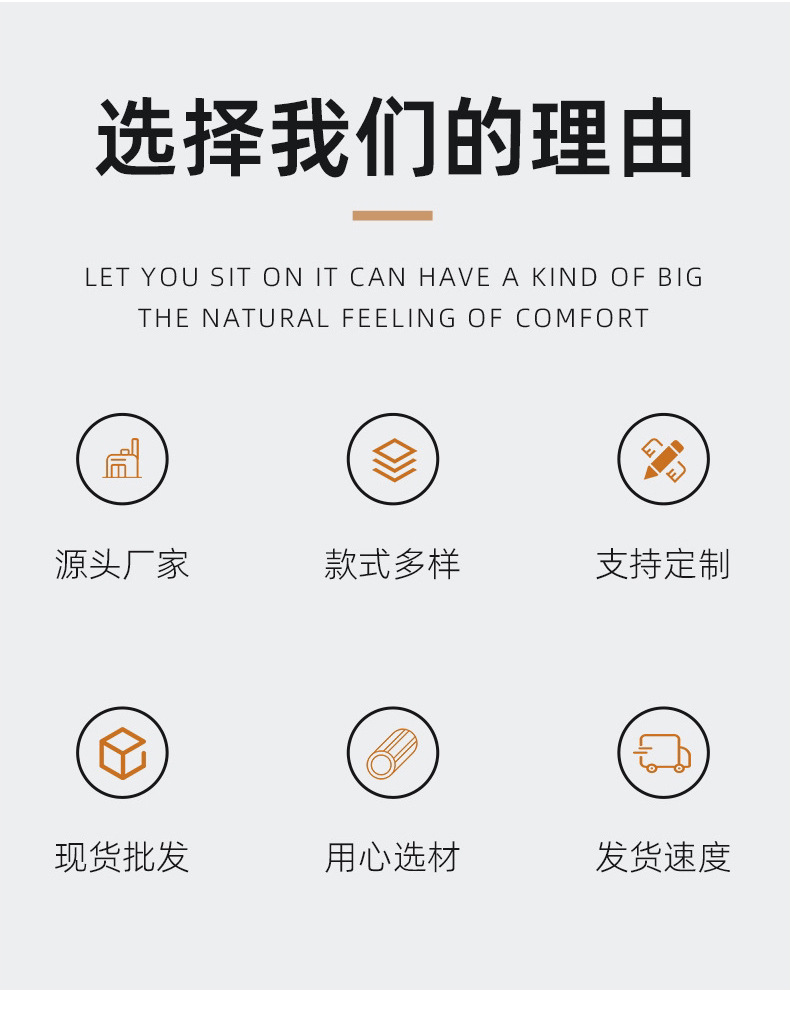 选择我们的理由

LET YOU SIT ON IT CAN HAVE A KIND OF BIG
THE NATURAL FEELING OF COMFORT

源头厂家

款式多样

支持定制

现货批发

用心选材

发货速度