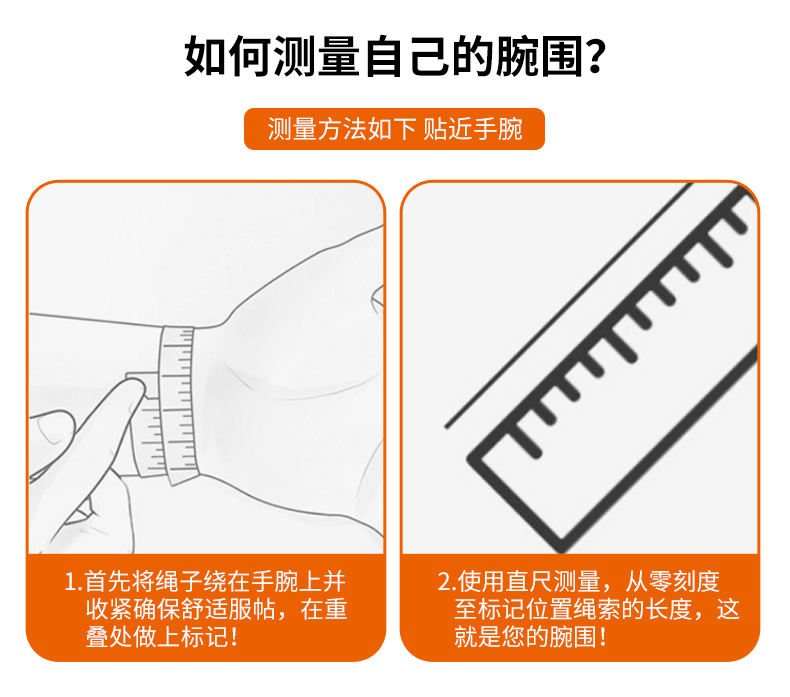 如何测量自己的腕围？

测量方法如下 贴近手腕

1.首先将绳子绕在手腕上并收紧确保舒适服帖，在重叠处做上标记！

2.使用直尺测量，从零刻度至标记位置绳索的长度，这就是您的腕围！