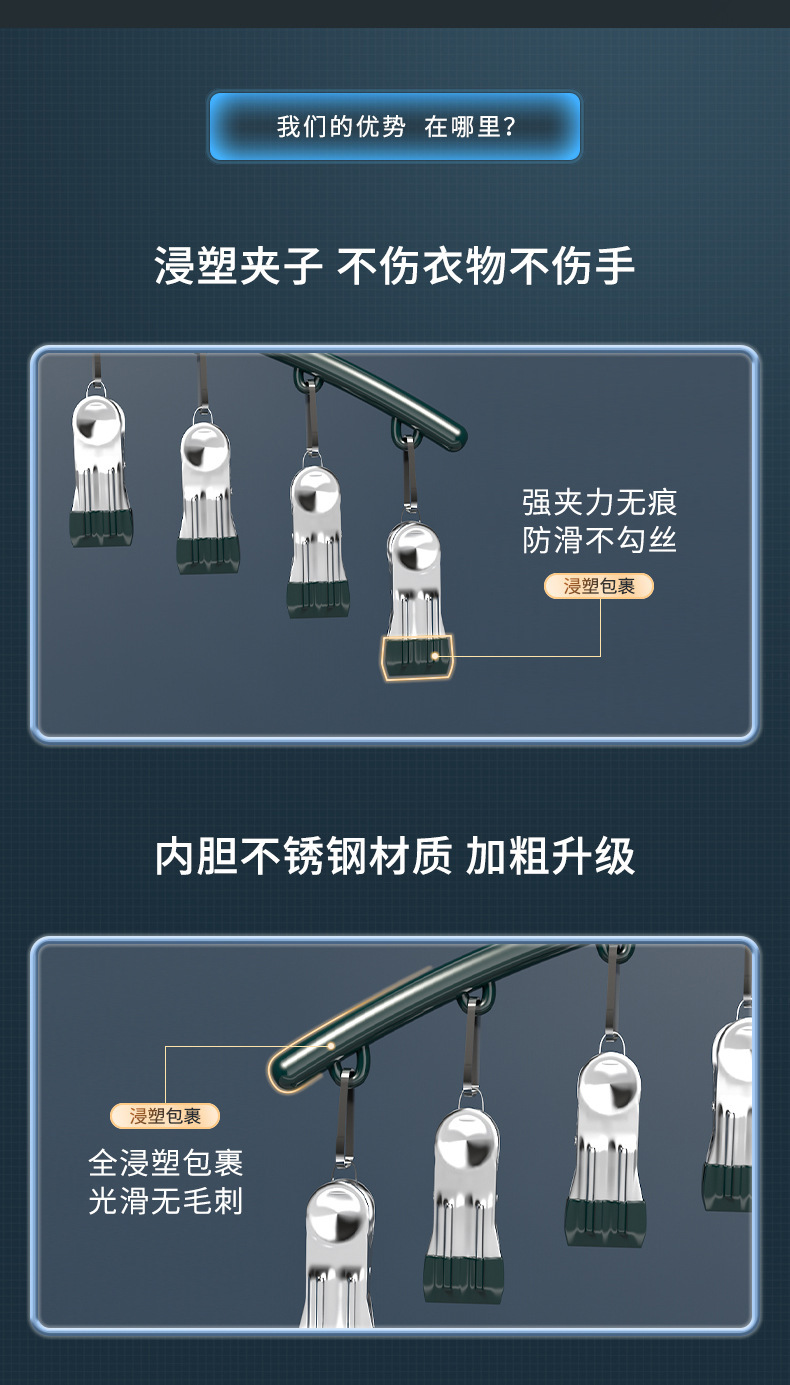 我们的优势 在哪里?

浸塑夹子 不伤衣物不伤手

强夹力无痕
防滑不勾丝

浸塑包裹

内胆不锈钢材质 加粗升级

浸塑包裹

全浸塑包裹
光滑无毛刺