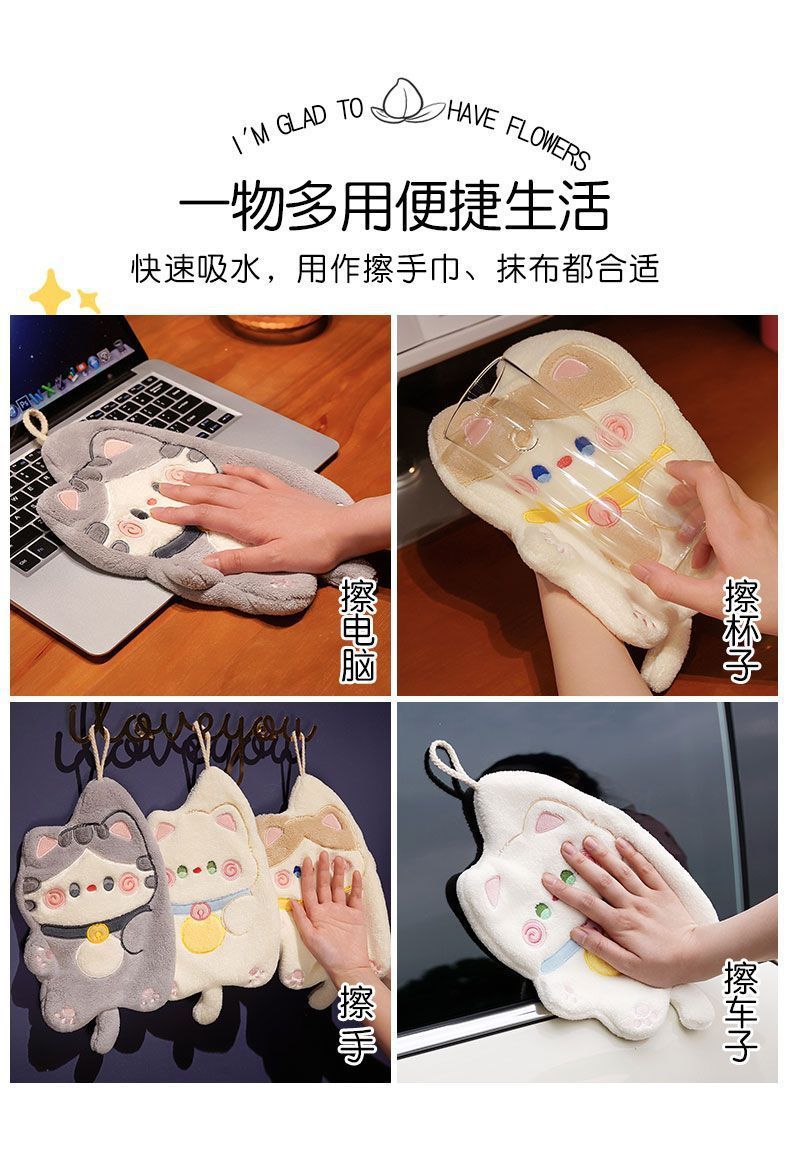 I'M GLAD TO HAVE FLOWERS

一物多用便捷生活

快速吸水，用作擦手巾、抹布都合适

擦电脑

擦杯子

I love you

擦手

擦车子