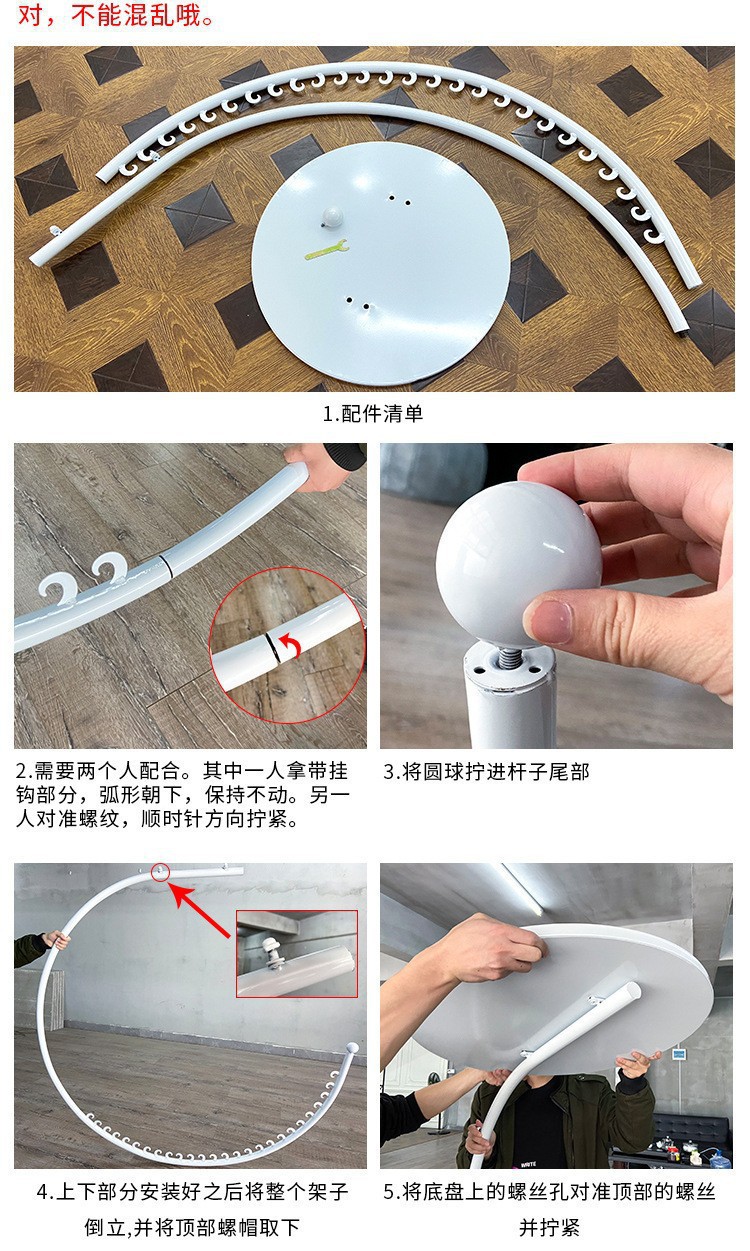 对，不能混乱哦。

1.配件清单

2.需要两个人配合。其中一人拿带挂钩部分，弧形朝下，保持不动。另一人对准螺纹，顺时针方向拧紧。

3.将圆球拧进杆子尾部

4.上下部分安装好之后将整个架子倒立,并将顶部螺帽取下

5.将底盘上的螺丝孔对准顶部的螺丝并拧紧