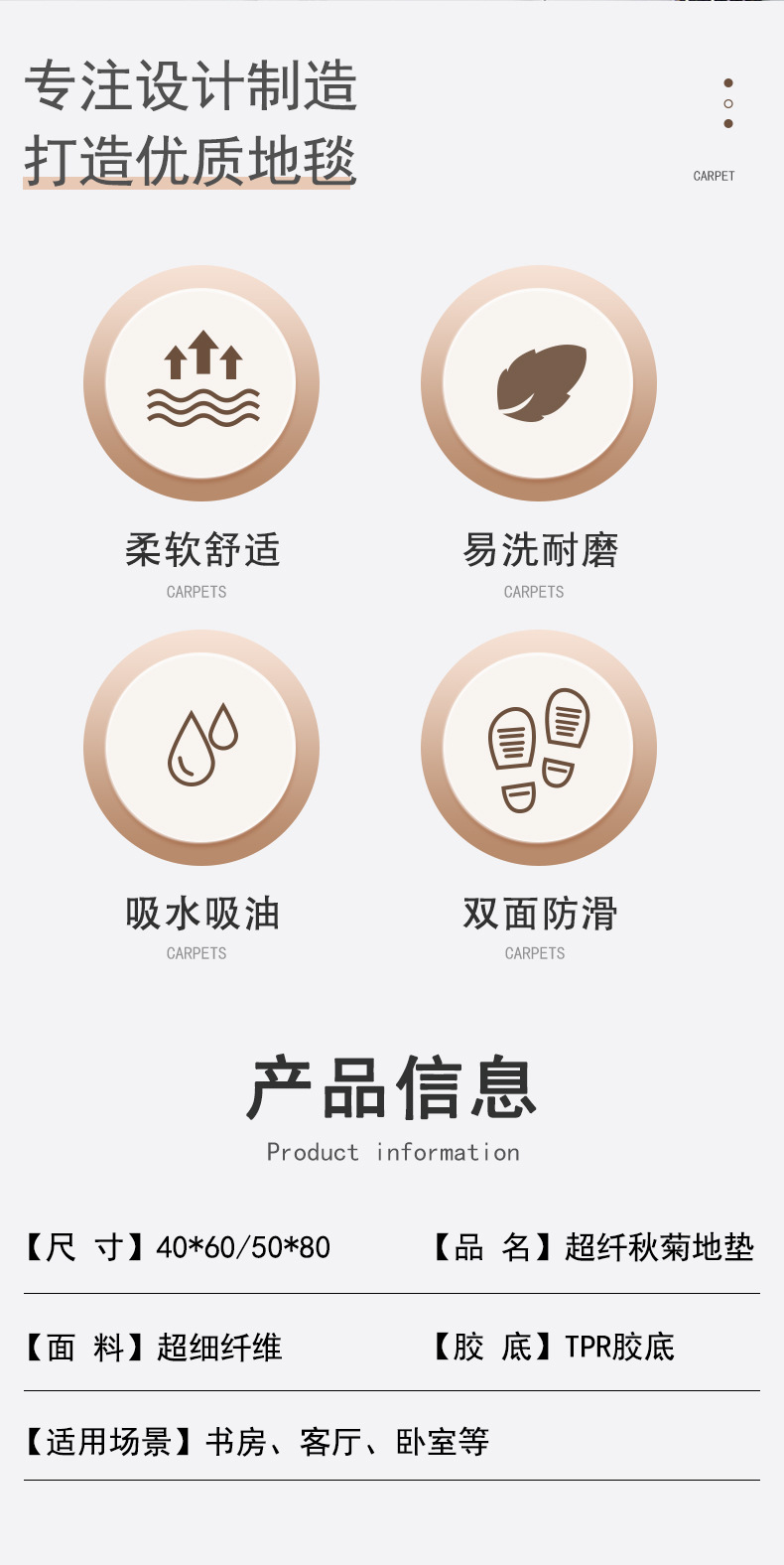 专注设计制造
打造优质地毯

CARPET

柔软舒适
CARPETS

易洗耐磨
CARPETS

吸水吸油
CARPETS

双面防滑
CARPETS

产品信息
Product information

【尺 寸】40*60/50*80 【品 名】超纤秋菊地垫

【面 料】超细纤维 【胶 底】TPR胶底

【适用场景】书房、客厅、卧室等