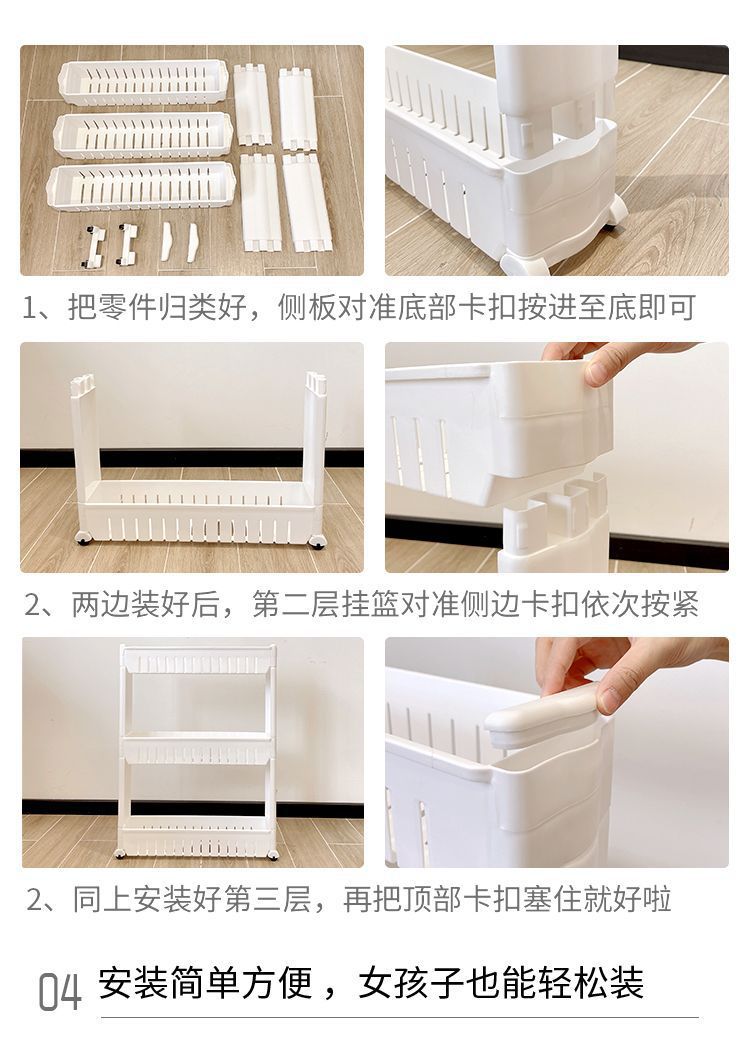 1、把零件归类好，侧板对准底部卡扣按进至底即可

2、两边装好后，第二层挂篮对准侧边卡扣依次按紧

2、同上安装好第三层，再把顶部卡扣塞住就好啦

04 安装简单方便，女孩子也能轻松装