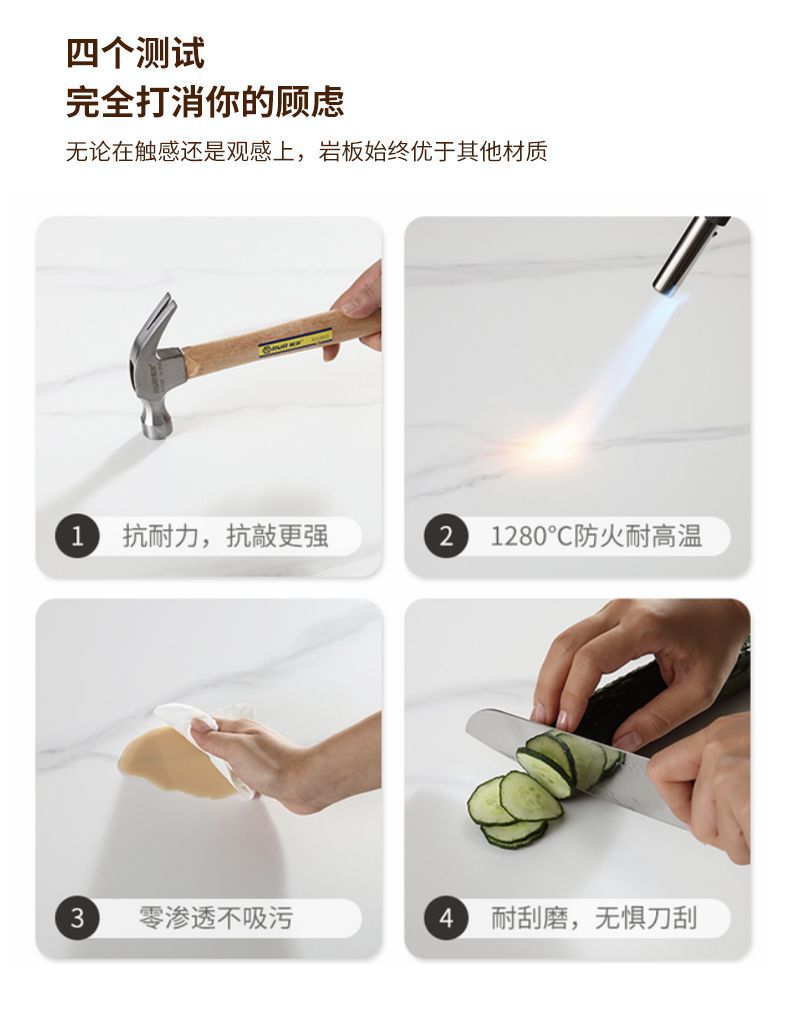 四个测试
完全打消你的顾虑

无论在触感还是观感上，岩板始终优于其他材质

1 抗耐力，抗敲更强

2 1280°C防火耐高温

3 零渗透不吸污

4 耐刮磨，无惧刀刮