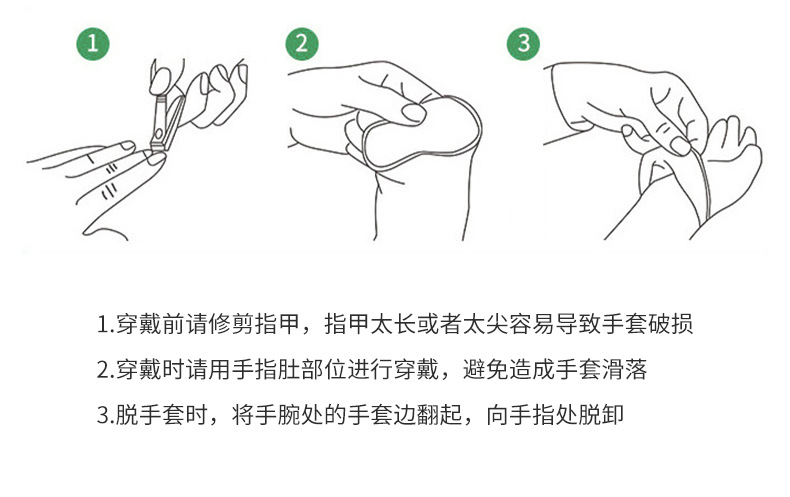 1

2

3

1.穿戴前请修剪指甲，指甲太长或者太尖容易导致手套破损

2.穿戴时请用手指肚部位进行穿戴，避免造成手套滑落

3.脱手套时，将手腕处的手套边翻起，向手指处脱卸