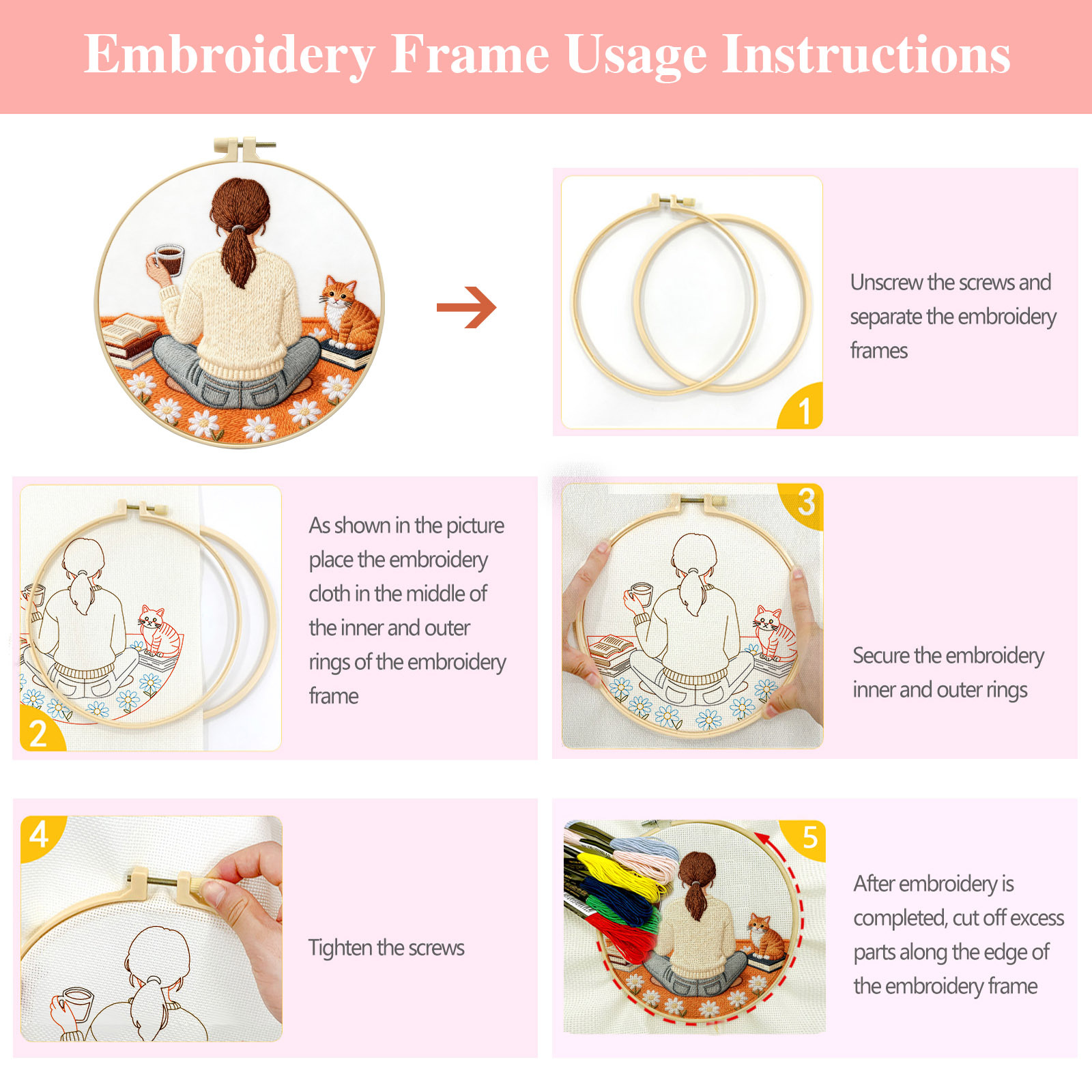 Embroidery Frame Usage Instructions

1

Unscrew the screws and separate the embroidery frames

2

As shown in the picture place the embroidery cloth in the middle of the inner and outer rings of the embroidery frame

3

Secure the embroidery inner and outer rings

4

Tighten the screws

5

After embroidery is completed, cut off excess parts along the edge of the embroidery frame