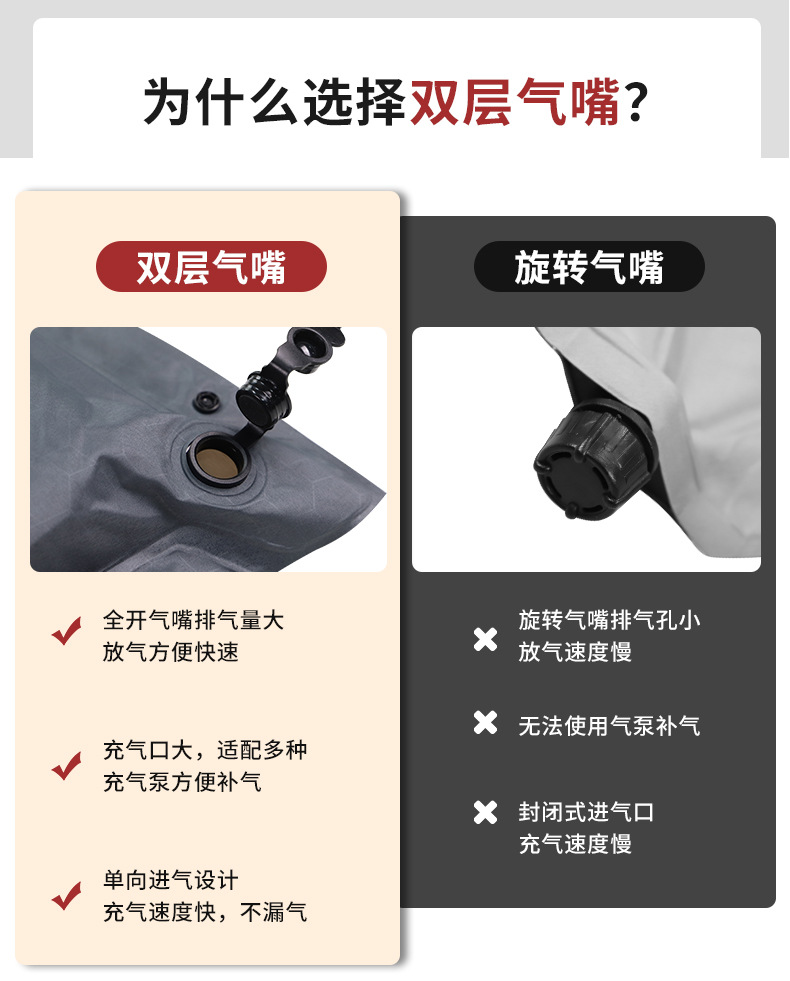 为什么选择双层气嘴？

双层气嘴

全开气嘴排气量大
放气方便快速

充气口大，适配多种
充气泵方便补气

单向进气设计
充气速度快，不漏气

旋转气嘴

旋转气嘴排气孔小
放气速度慢

无法使用气泵补气

封闭式进气口
充气速度慢